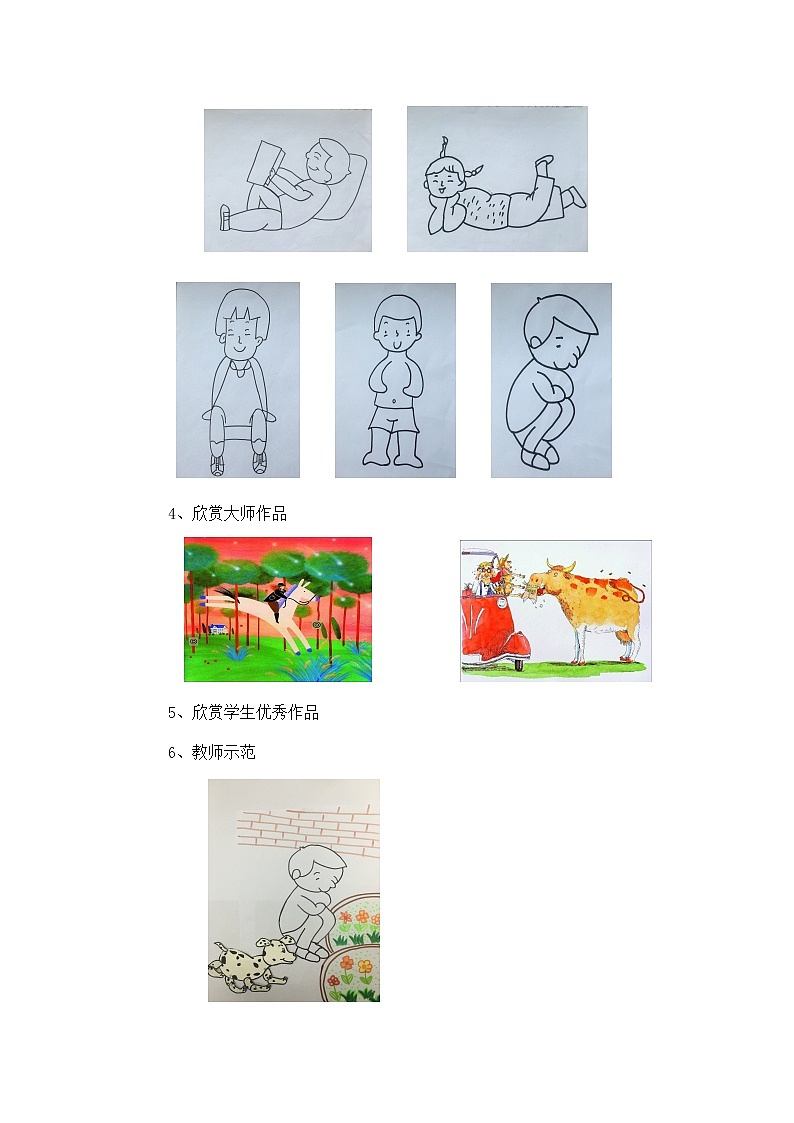 4、欣赏大师作品

5、欣赏学生优秀作品

6、教师示范