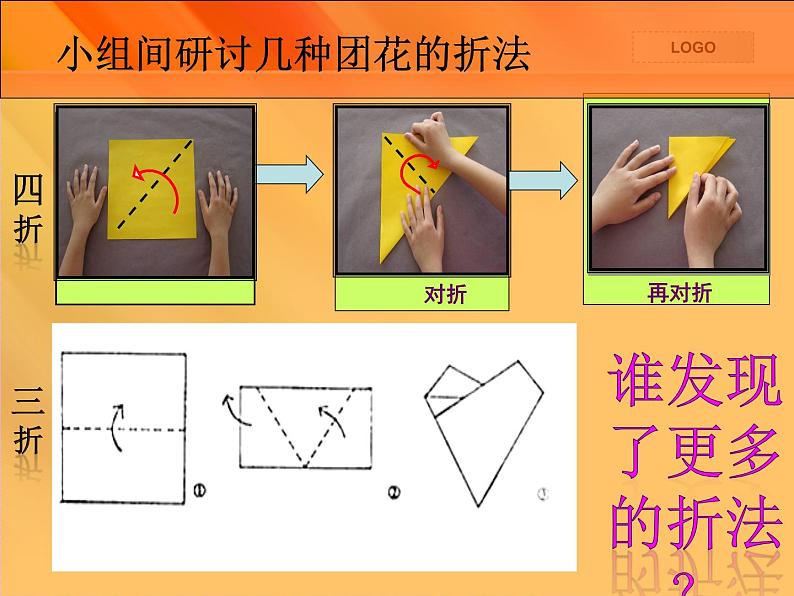 小组间研讨几种团花的折法

LOGO

四折

对折

再对折

三折

①

②

③

谁发现了更多的折法？