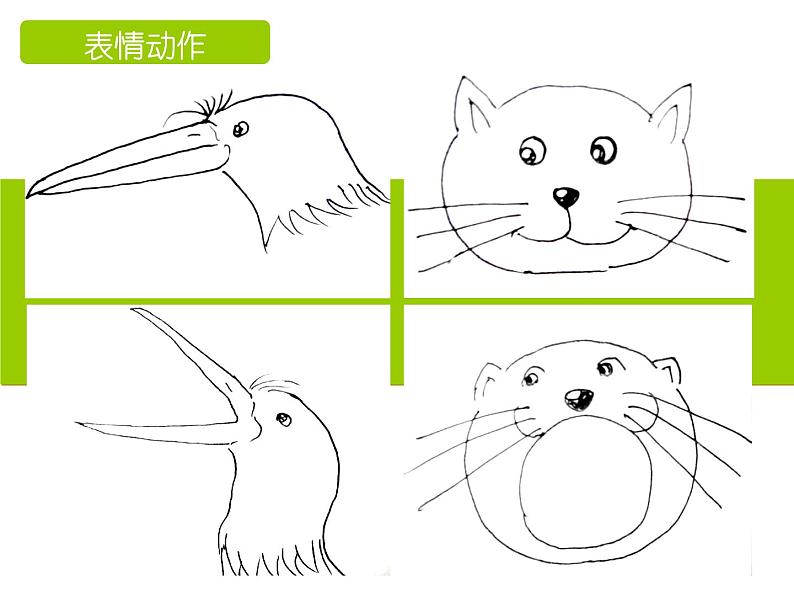 表情动作