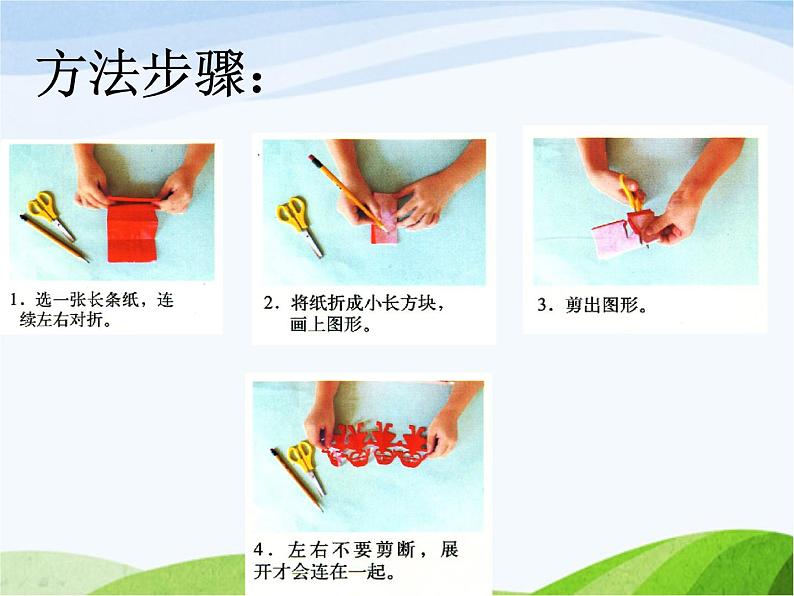 方法步骤：

1．选一张长条纸，连续左右对折。

2．将纸折成小长方块，画上图形。

3．剪出图形。

4．左右不要剪断，展开才会连在一起。