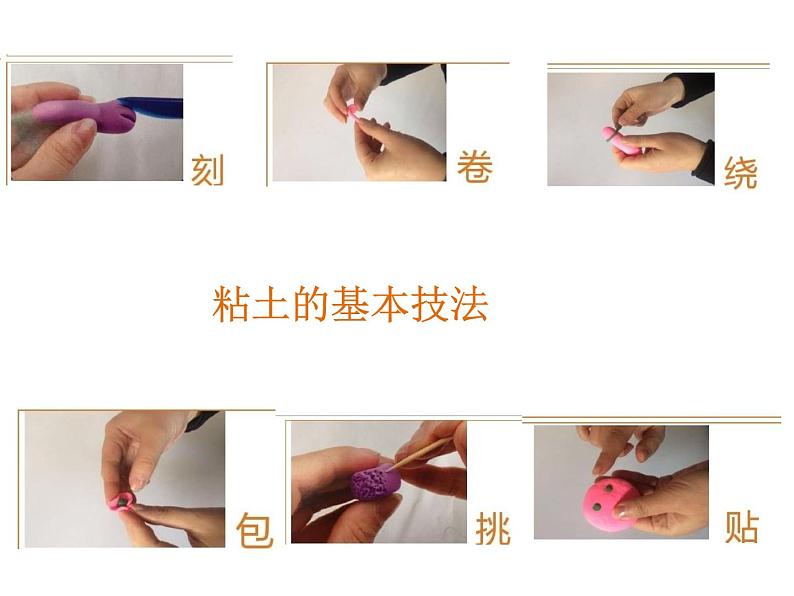 刻

卷

绕

粘土的基本技法

包

挑

贴