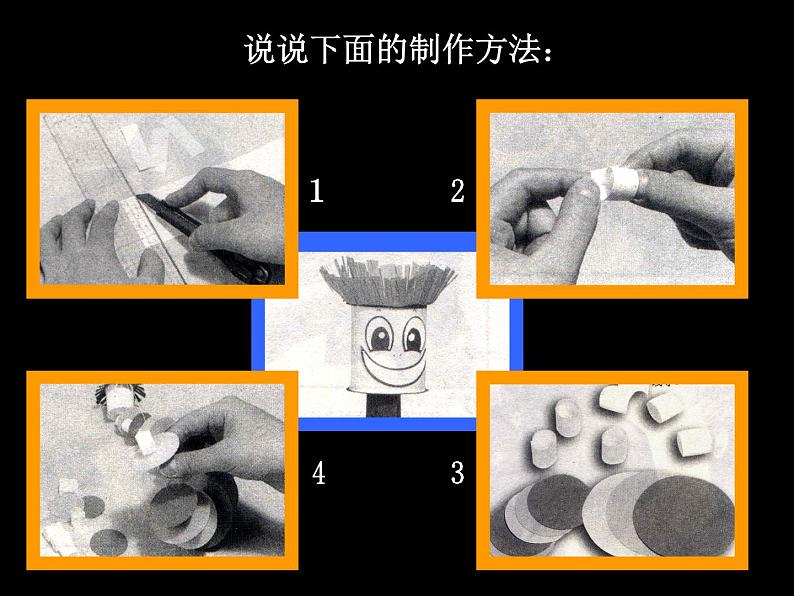 说说下面的制作方法：

1

2

4

3