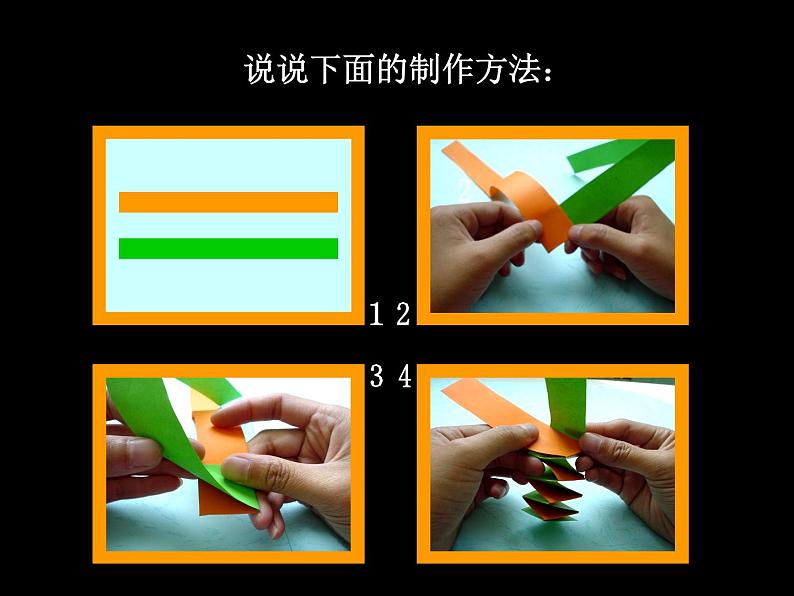 说说下面的制作方法：

1 2

3 4