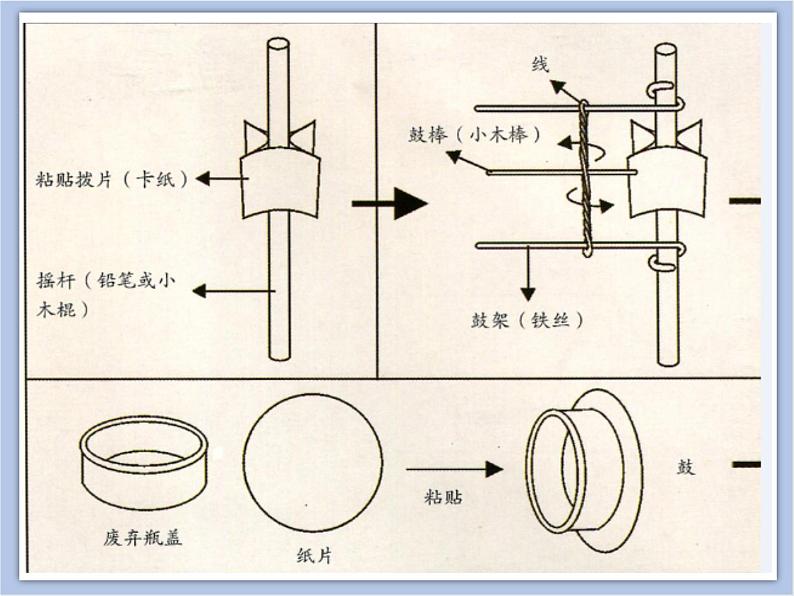 粘贴拨片（卡纸）

摇杆（铅笔或小木棍）

线

鼓棒（小木棒）

鼓架（铁丝）

废弃瓶盖

纸片

粘贴

鼓