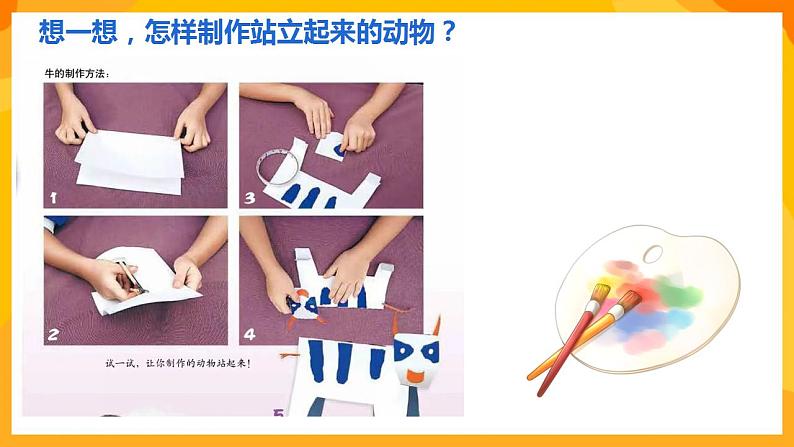 想一想，怎样制作站立起来的动物？

牛的制作方法：

1

3

2

4

试一试，让你制作的动物站起来！

5