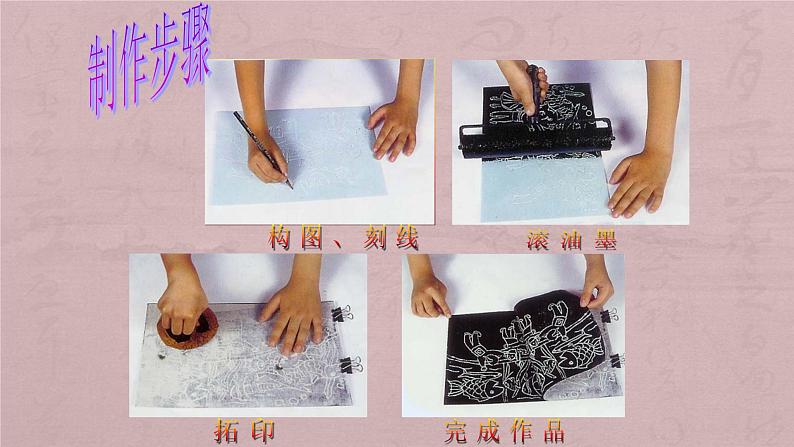 制作步骤

构图、刻线

滚油墨

拓印

完成作品