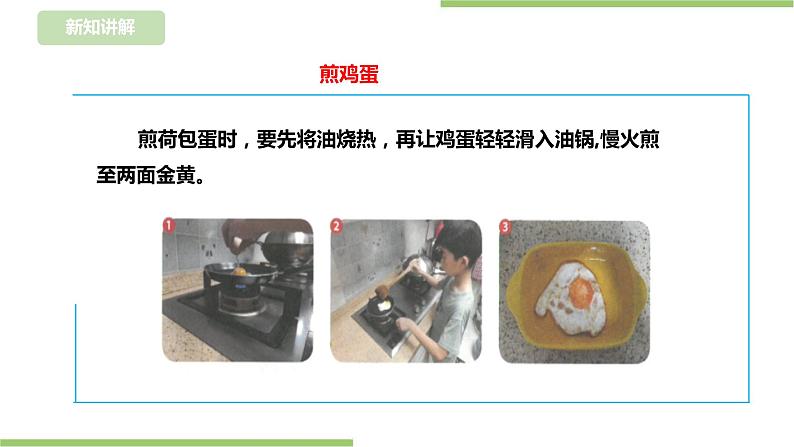 新知讲解

煎鸡蛋

煎荷包蛋时，要先将油烧热，再让鸡蛋轻轻滑入油锅,慢火煎至两面金黄。

1

2

3