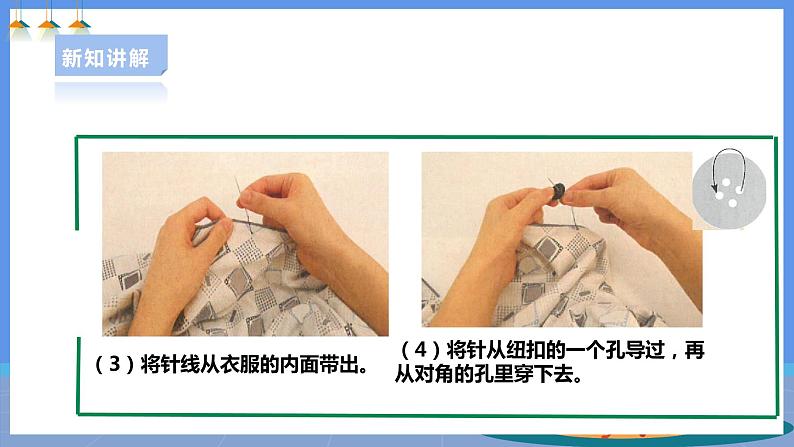 新知讲解

（3）将针线从衣服的内面带出。

（4）将针从纽扣的一个孔导过，再从对角的孔里穿下去。