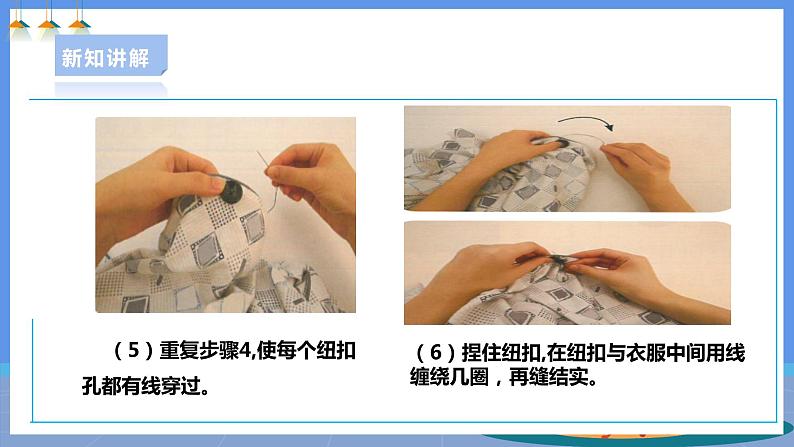 新知讲解

（5）重复步骤4,使每个纽扣孔都有线穿过。

（6）捏住纽扣,在纽扣与衣服中间用线缠绕几圈，再缝结实。