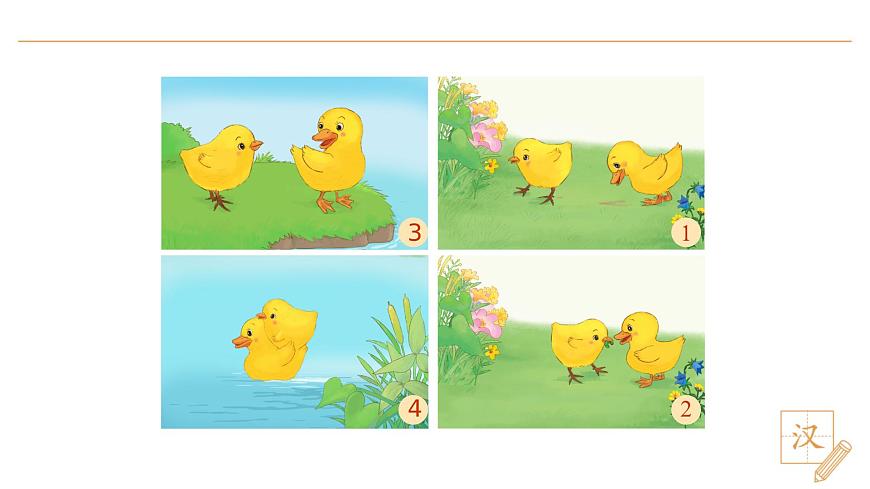 3

1

4

2

汉