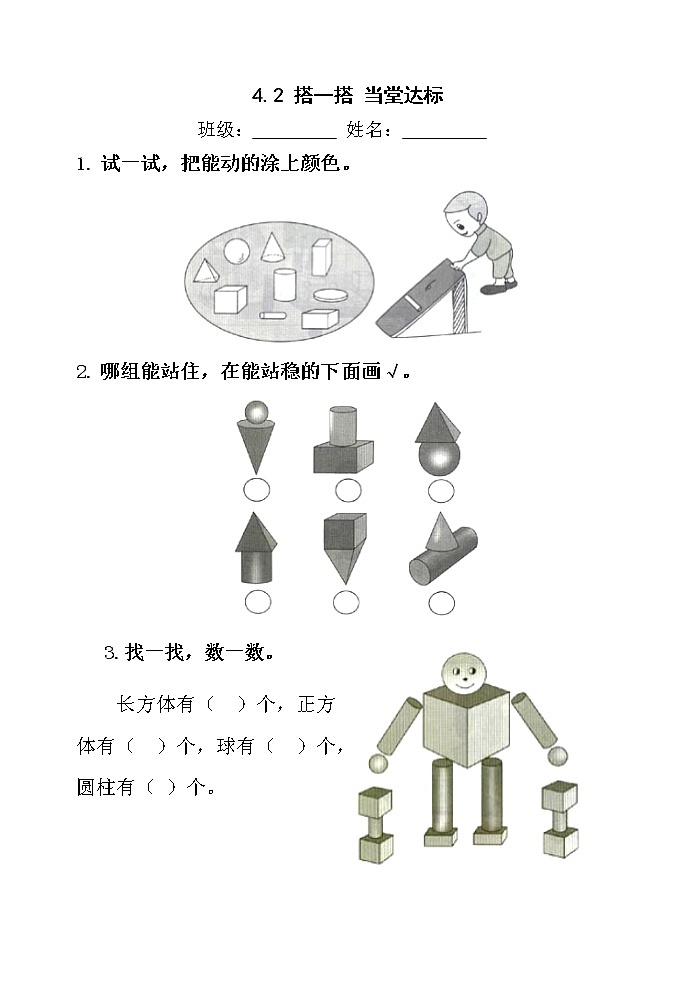 4.2 搭一搭 当堂达标

班级：________ 姓名：________

1. 试一试，把能动的涂上颜色。

2. 哪组能站住，在能站稳的下面画√。

3. 找一找，数一数。

长方体有（ ）个，正方体有（ ）个，球有（ ）个，圆柱有（ ）个。