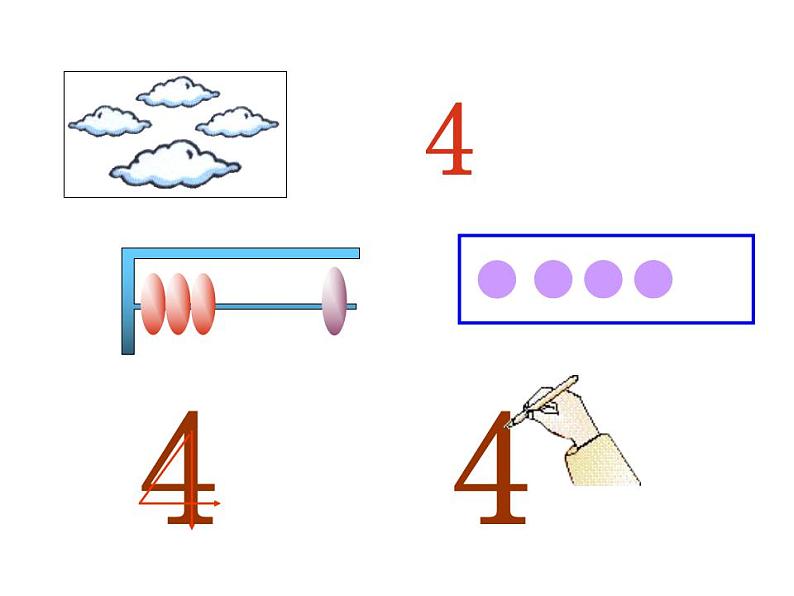 4

4

4