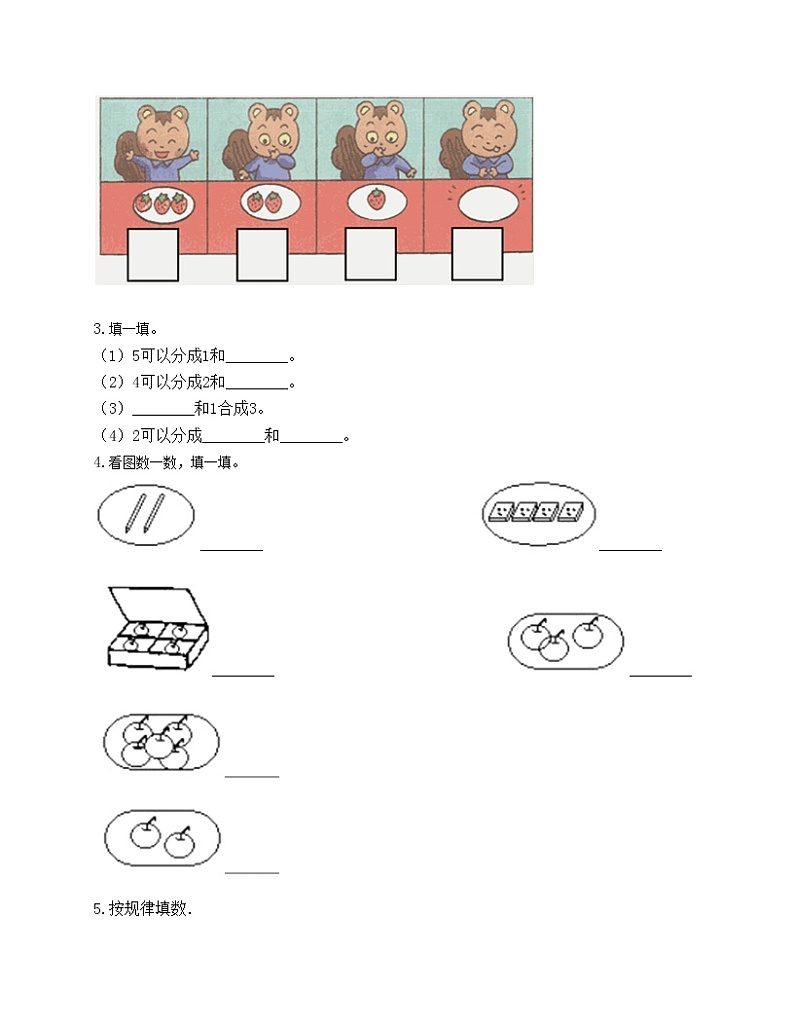 3.填一填。

（1）5可以分成1和________。

（2）4可以分成2和________。

（3）________和1合成3。

（4）2可以分成________和________。

4.看图数一数，填一填。

________

________

________

________

________

________

5.按规律填数.