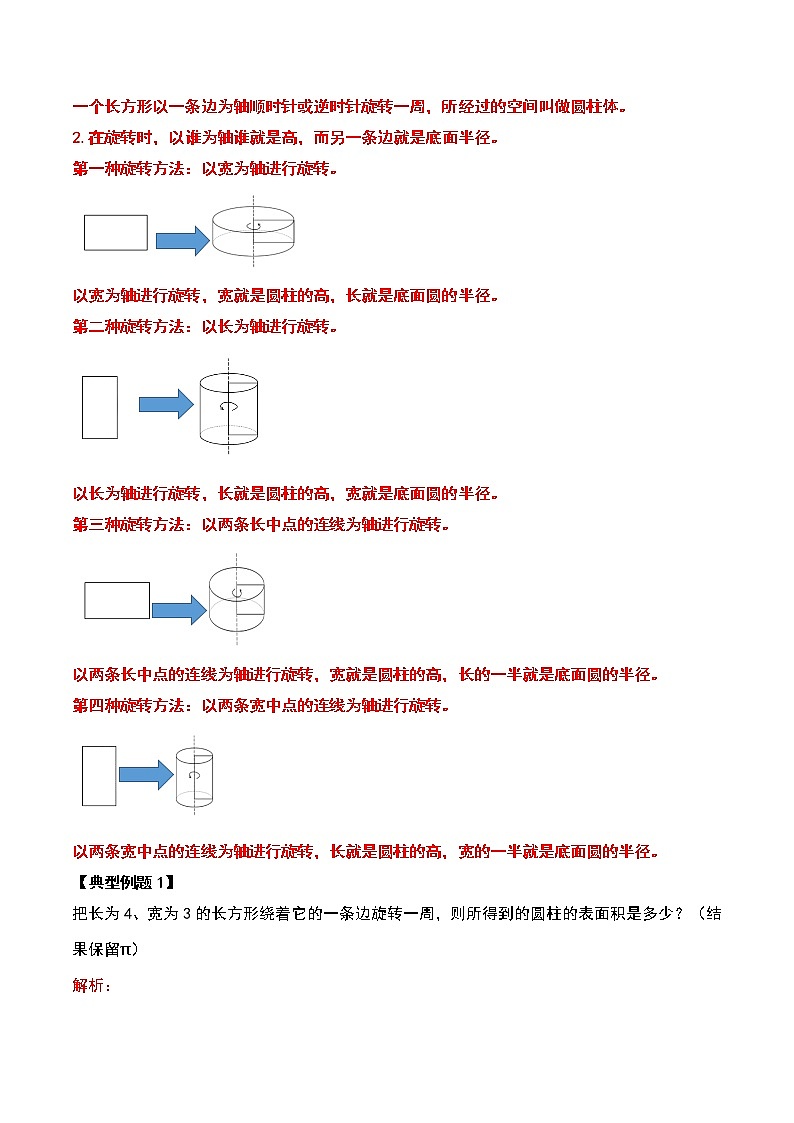 一个长方形以一条边为轴顺时针或逆时针旋转一周，所经过的空间叫做圆柱体。

2. 在旋转时，以谁为轴谁就是高，而另一条边就是底面半径。

第一种旋转方法：以宽为轴进行旋转。

以宽为轴进行旋转，宽就是圆柱的高，长就是底面圆的半径。

第二种旋转方法：以长为轴进行旋转。

以长为轴进行旋转，长就是圆柱的高，宽就是底面圆的半径。

第三种旋转方法：以两条长中点的连线为轴进行旋转。

以两条长中点的连线为轴进行旋转，宽就是圆柱的高，长的一半就是底面圆的半径。

第四种旋转方法：以两条宽中点的连线为轴进行旋转。

以两条宽中点的连线为轴进行旋转，长就是圆柱的高，宽的一半就是底面圆的半径。

【典型例题 1】

把长为 4、宽为 3 的长方形绕着它的一条边旋转一周，则所得到的圆柱的表面积是多少？（结果保留π）

解析：