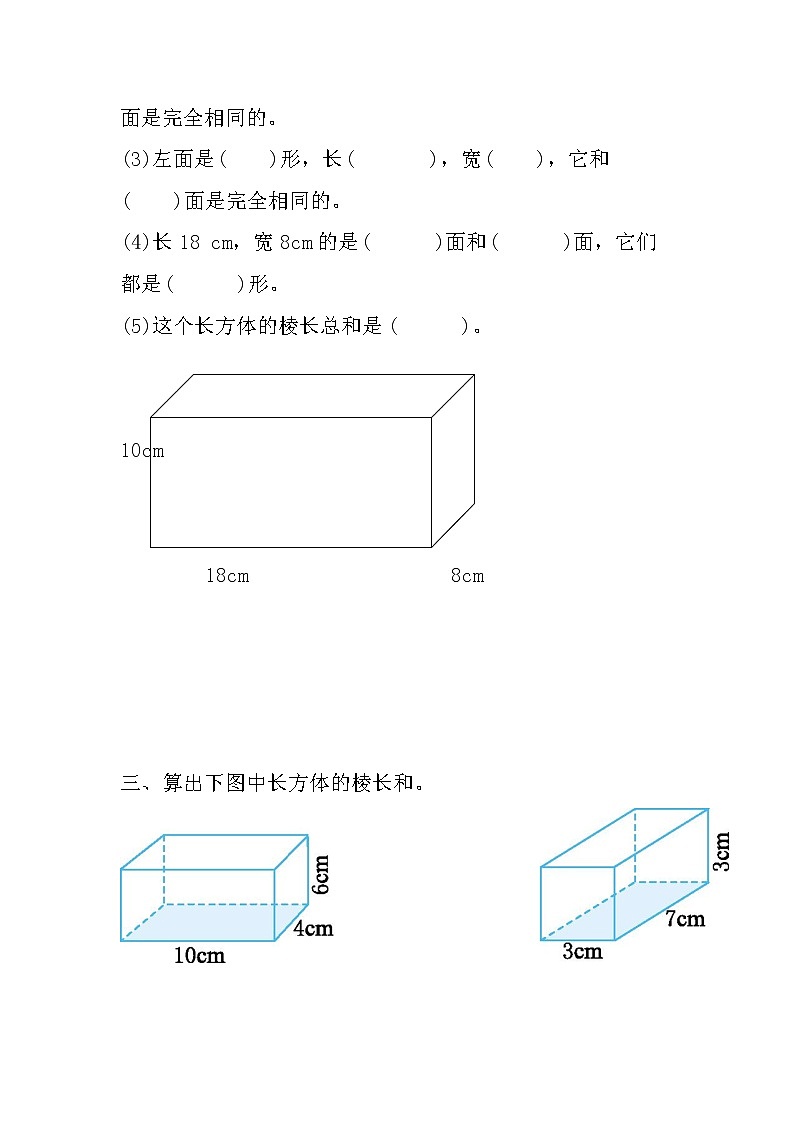 面是完全相同的。

(3)左面是(　　)形，长(　　　　)，宽(　　　)，它和(　　)面是完全相同的。

(4)长 18 cm，宽 8cm 的是(　　　)面和(　　　)面，它们都是(　　　)形。

(5)这个长方体的棱长总和是(　　　)。

10cm

18cm

8cm

三、算出下图中长方体的棱长和。

6cm

4cm

10cm

3cm

7cm

3cm