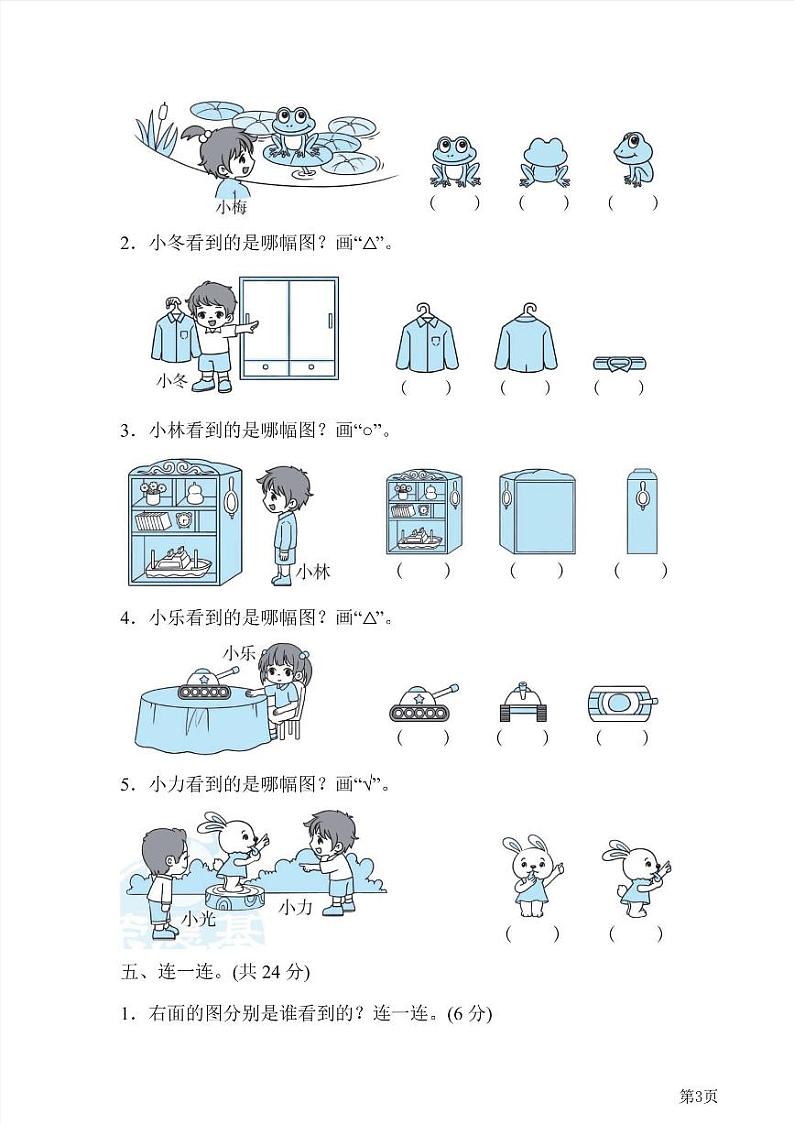 小梅

(　　)　(　　)　(　　)

2．小冬看到的是哪幅图？画“△”。

小冬

(　　)　(　　)　(　　)

3．小林看到的是哪幅图？画“○”。

小林

(　　)　(　　)　(　　)

4．小乐看到的是哪幅图？画“△”。

小乐

(　　)　(　　)　(　　)

5．小力看到的是哪幅图？画“√”。

小光　小力

(　　)　(　　)

五、连一连。(共 24 分)

1．右面的图分别是谁看到的？连一连。(6 分)

第3页