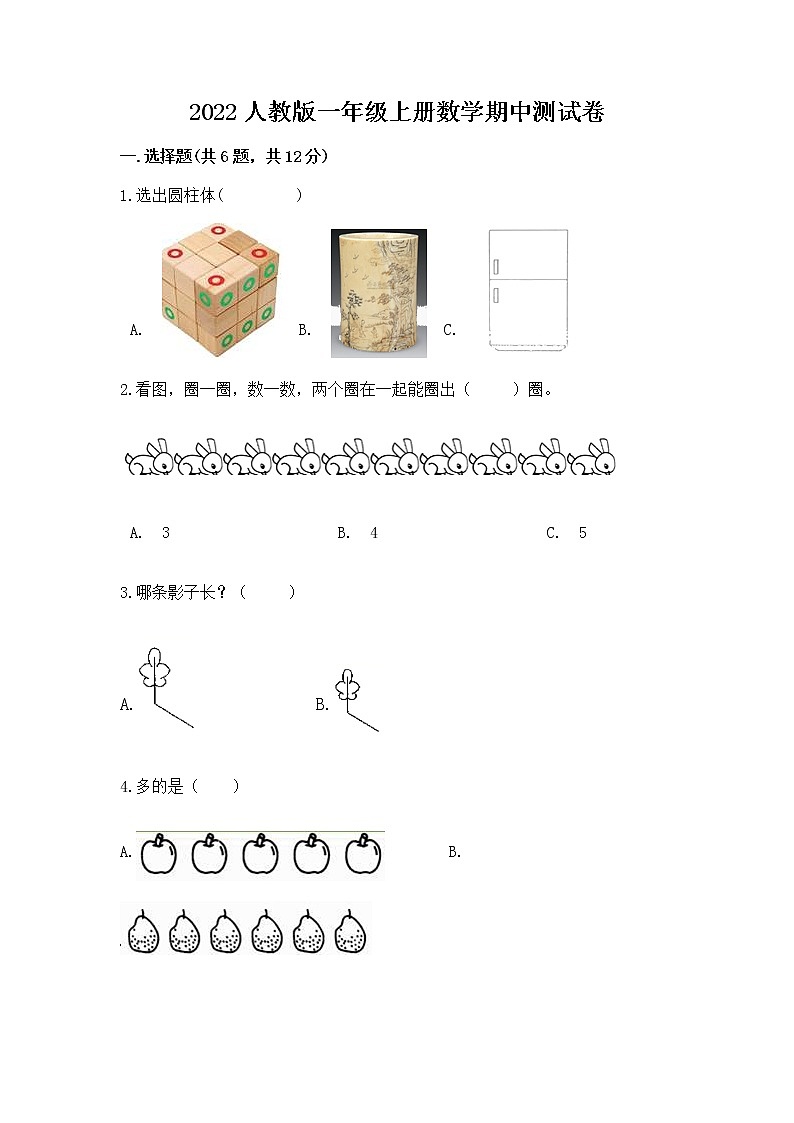 2022 人教版一年级上册数学期中测试卷

一.选择题(共 6 题，共 12 分)

1.选出圆柱体(　　　　)

A.　　B.　　C.

2.看图，圈一圈，数一数，两个圈在一起能圈出（　　）圈。

A.　3　　B.　4　　C.　5

3.哪条影子长？（　　）

A.　　B.

4.多的是（　　）

A.　　B.