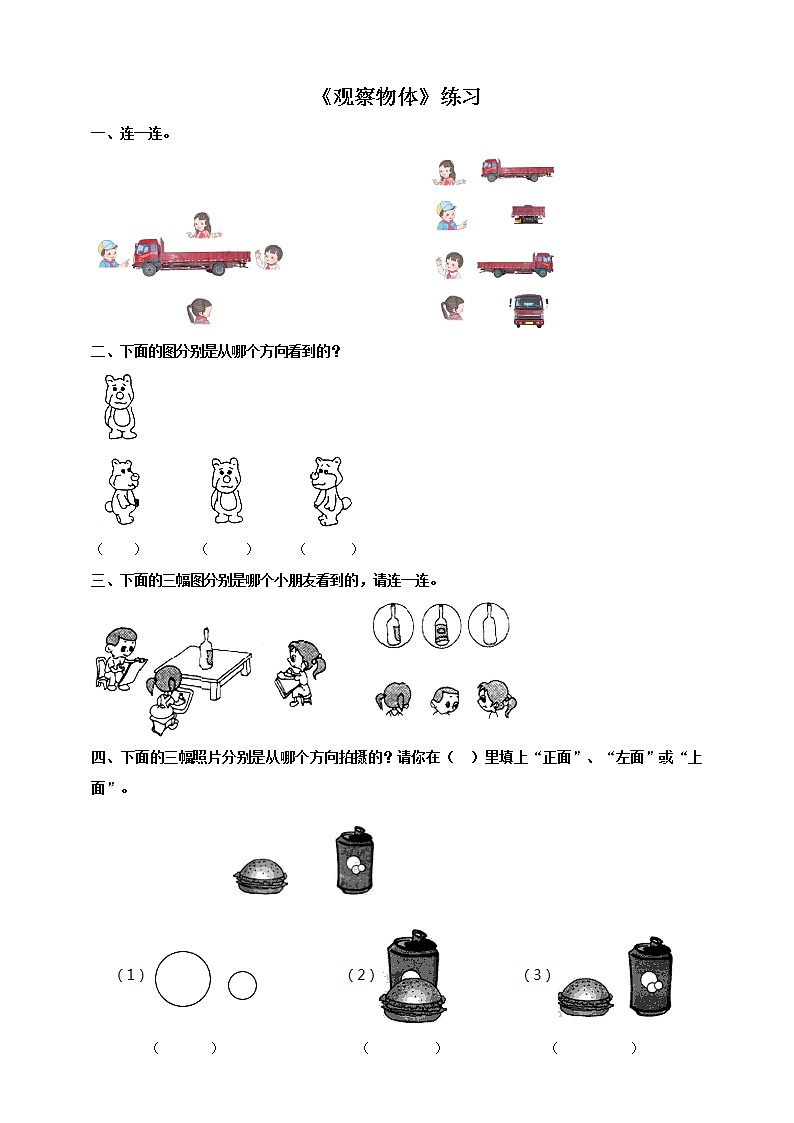 《观察物体》练习

一、连一连。

二、下面的图分别是从哪个方向看到的？

（　　）　　（　　）　　（　　）

三、下面的三幅图分别是哪个小朋友看到的，请连一连。

四、下面的三幅照片分别是从哪个方向拍摄的？请你在（　）里填上“正面”、“左面”或“上面”。

（1）　　（2）　　（3）

（　　）　　（　　）　　（　　）