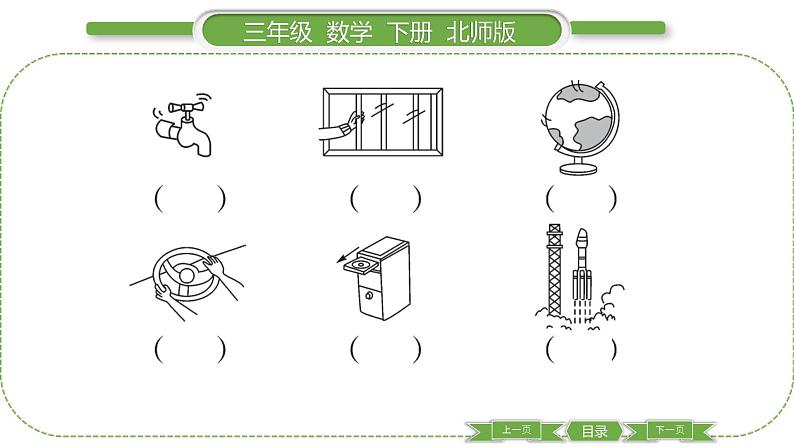 三年级 数学 下册 北师版

(　　)　　(　　)　　(　　)

(　　)　　(　　)　　(　　)

上一页　目录　下一页