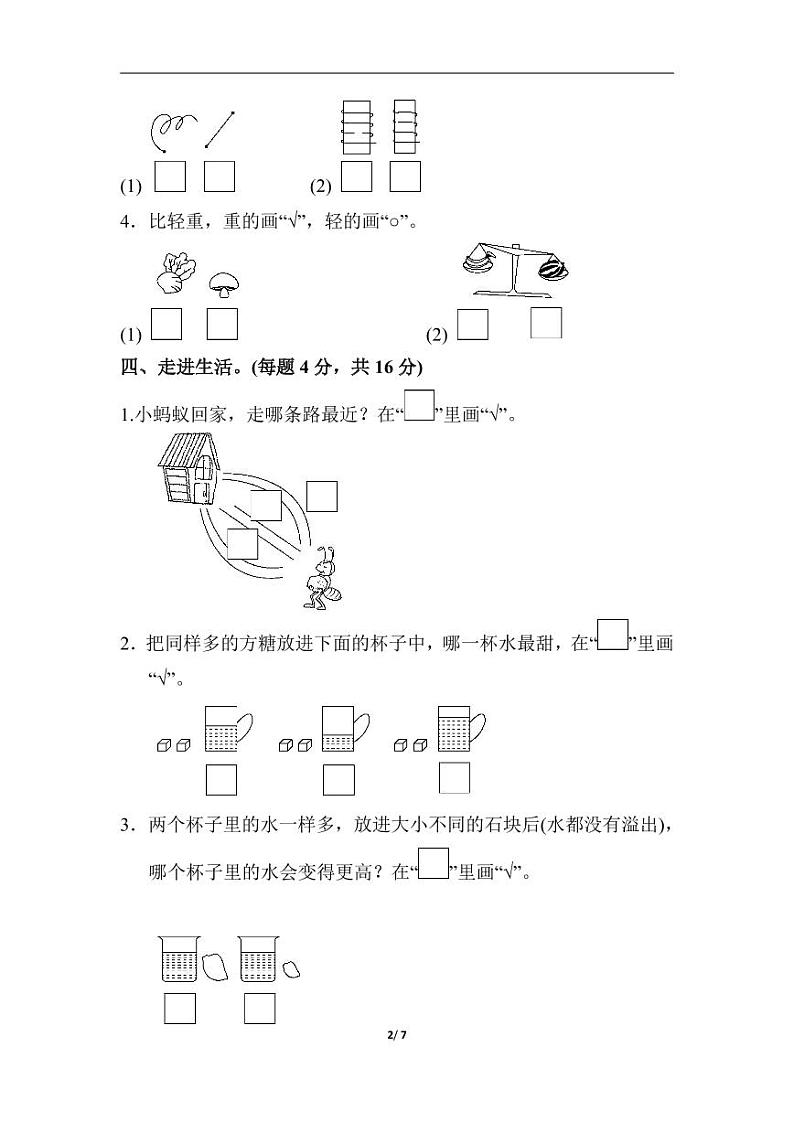 (1)

(2)

4．比轻重，重的画“√”，轻的画“○”。

(1)

(2)

四、走进生活。(每题 4 分，共 16 分)

1.小蚂蚁回家，走哪条路最近？在“ ”里画“√”。

2．把同样多的方糖放进下面的杯子中，哪一杯水最甜，在“ ”里画“√”。

3．两个杯子里的水一样多，放进大小不同的石块后(水都没有溢出)，哪个杯子里的水会变得更高？在“ ”里画“√”。

2/ 7