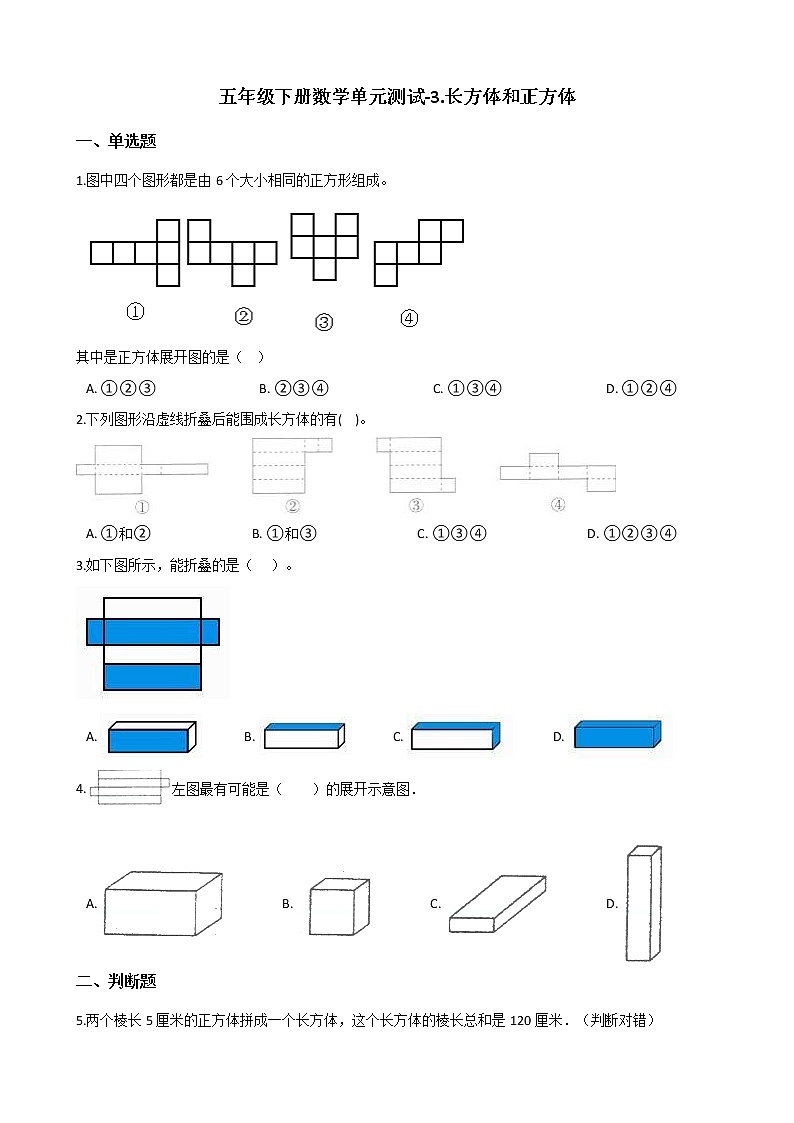 五年级下册数学单元测试-3.长方体和正方体

一、单选题

1.图中四个图形都是由 6 个大小相同的正方形组成。

①　②　③　④

其中是正方体展开图的是（　）

A. ①②③　　B. ②③④　　C. ①③④　　D. ①②④

2.下列图形沿虚线折叠后能围成长方体的有(　)。

①　②　③　④

A. ①和②　　B. ①和③　　C. ①③④　　D. ①②③④

3.如下图所示，能折叠的是（　）。

A.　B.　C.　D.

4. 左图最有可能是（　　）的展开示意图．

A.　B.　C.　D.

二、判断题

5.两个棱长 5 厘米的正方体拼成一个长方体，这个长方体的棱长总和是 120 厘米．（判断对错）