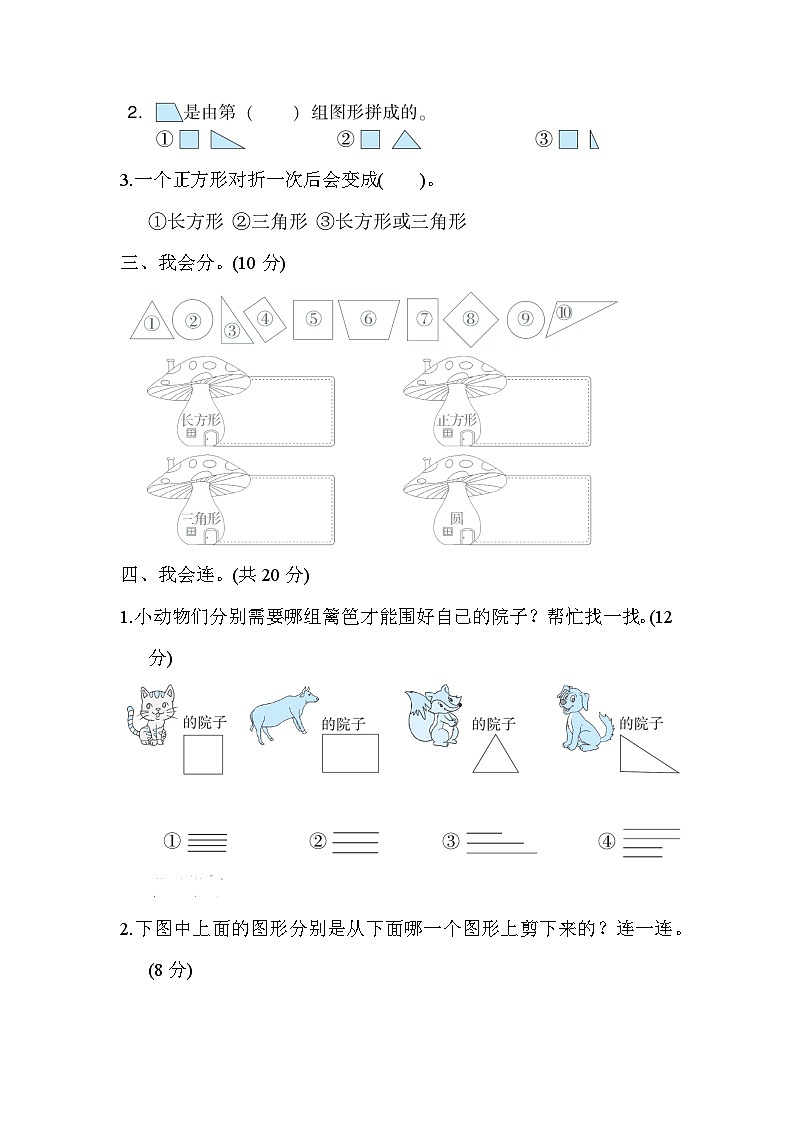 2. 是由第（　　）组图形拼成的。

① 　② 　③

3.一个正方形对折一次后会变成(　　)。

①长方形 ②三角形 ③长方形或三角形

三、我会分。(10 分)

① ② ③ ④ ⑤ ⑥ ⑦ ⑧ ⑨ ⑩

长方形

正方形

三角形

圆

四、我会连。(共 20 分)

1.小动物们分别需要哪组篱笆才能围好自己的院子？帮忙找一找。(12 分)

的院子 的院子 的院子 的院子

① ② ③ ④

2.下图中上面的图形分别是从下面哪一个图形上剪下来的？连一连。(8 分)