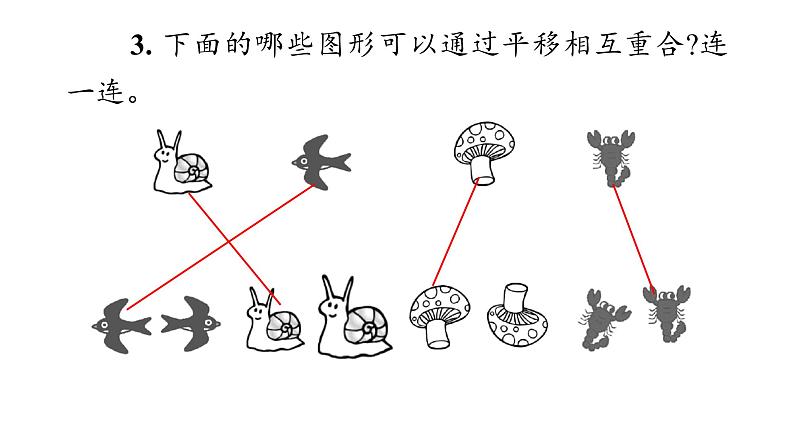 3. 下面的哪些图形可以通过平移相互重合?连一连。