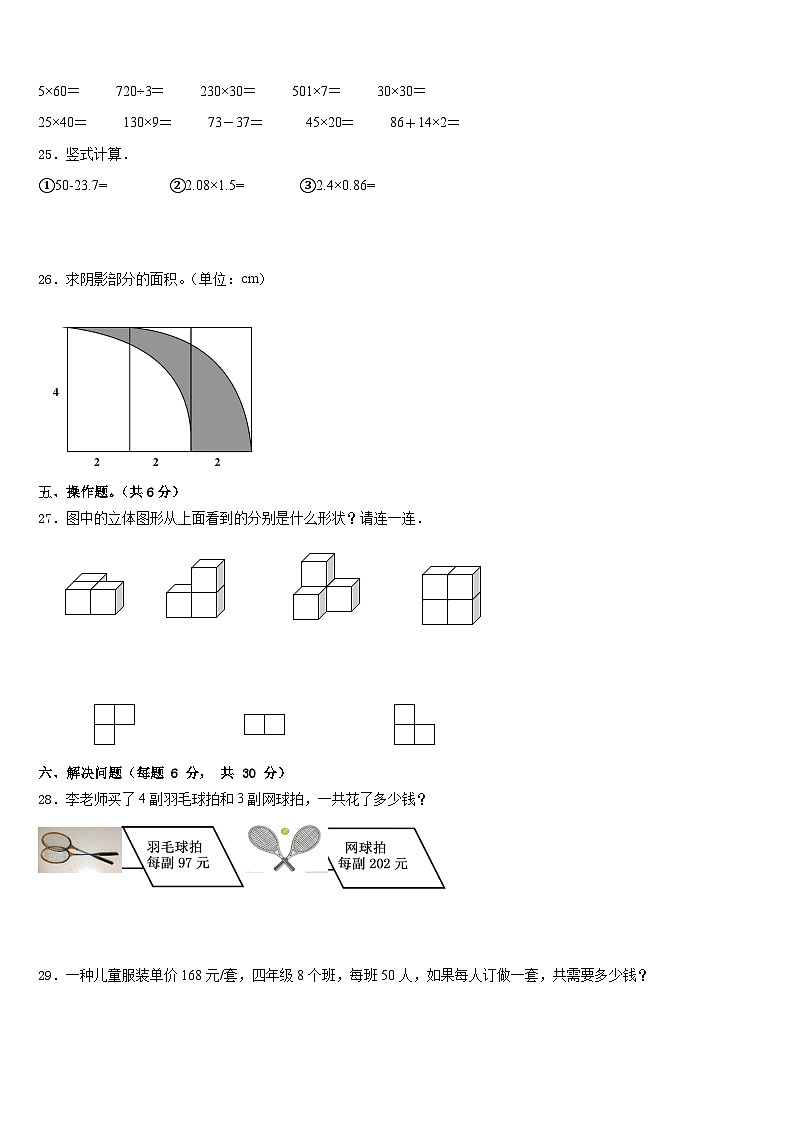 5×60＝　　720÷3＝　　230×30＝　　501×7＝　　30×30＝

25×40＝　　130×9＝　　73－37＝　　45×20＝　　86＋14×2＝

25．竖式计算．

①50-23.7=　　②2.08×1.5=　　③2.4×0.86=

26．求阴影部分的面积。(单位：cm)

4

2　2　2

五、操作题。(共 6 分)

27．图中的立体图形从上面看到的分别是什么形状？请连一连．

六、解决问题（每题 6 分， 共 30 分）

28．李老师买了 4 副羽毛球拍和 3 副网球拍，一共花了多少钱？

羽毛球拍
每副 97 元

网球拍
每副 202 元

29．一种儿童服装单价 168 元/套，四年级 8 个班，每班 50 人，如果每人订做一套，共需要多少钱？