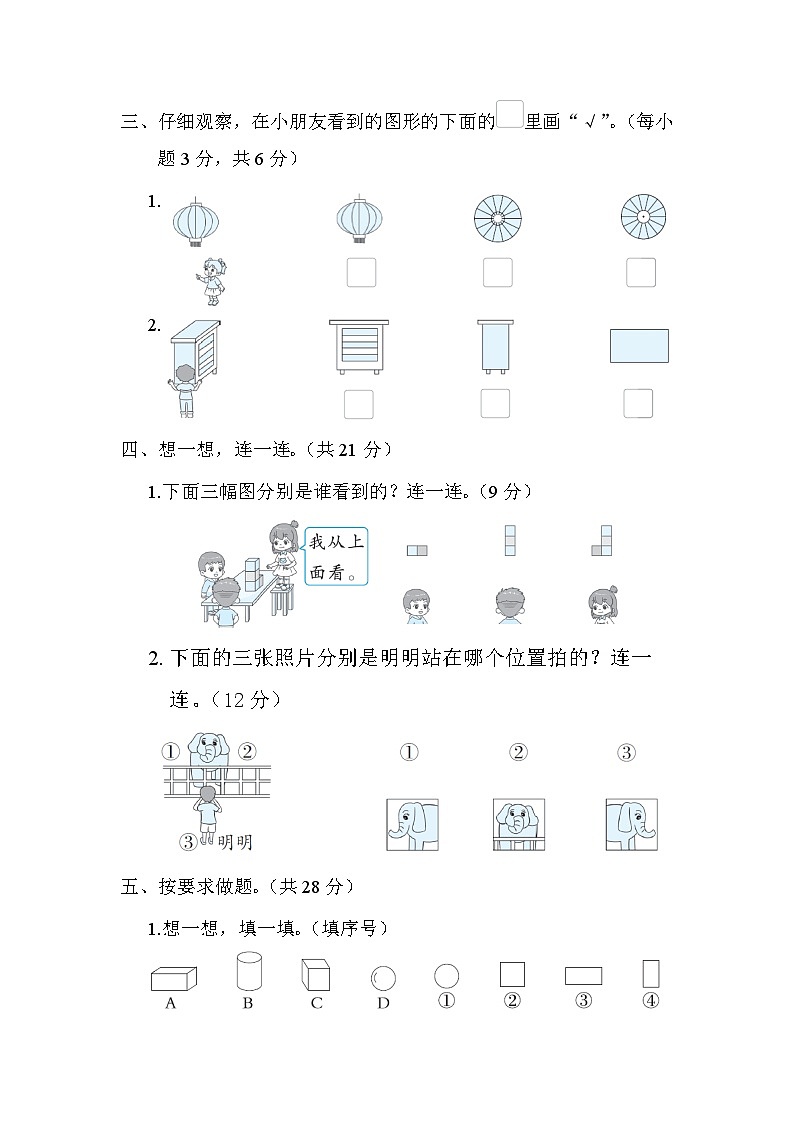 三、仔细观察，在小朋友看到的图形的下面的□里画“√”。(每小题 3 分，共 6 分)

1.

2.

四、想一想，连一连。(共 21 分)

1.下面三幅图分别是谁看到的？连一连。(9 分)

我从上面看。

2. 下面的三张照片分别是明明站在哪个位置拍的？连一连。(12 分)

① ②

③ 明明

① ② ③

五、按要求做题。(共 28 分)

1.想一想，填一填。(填序号)

A B C D ① ② ③ ④