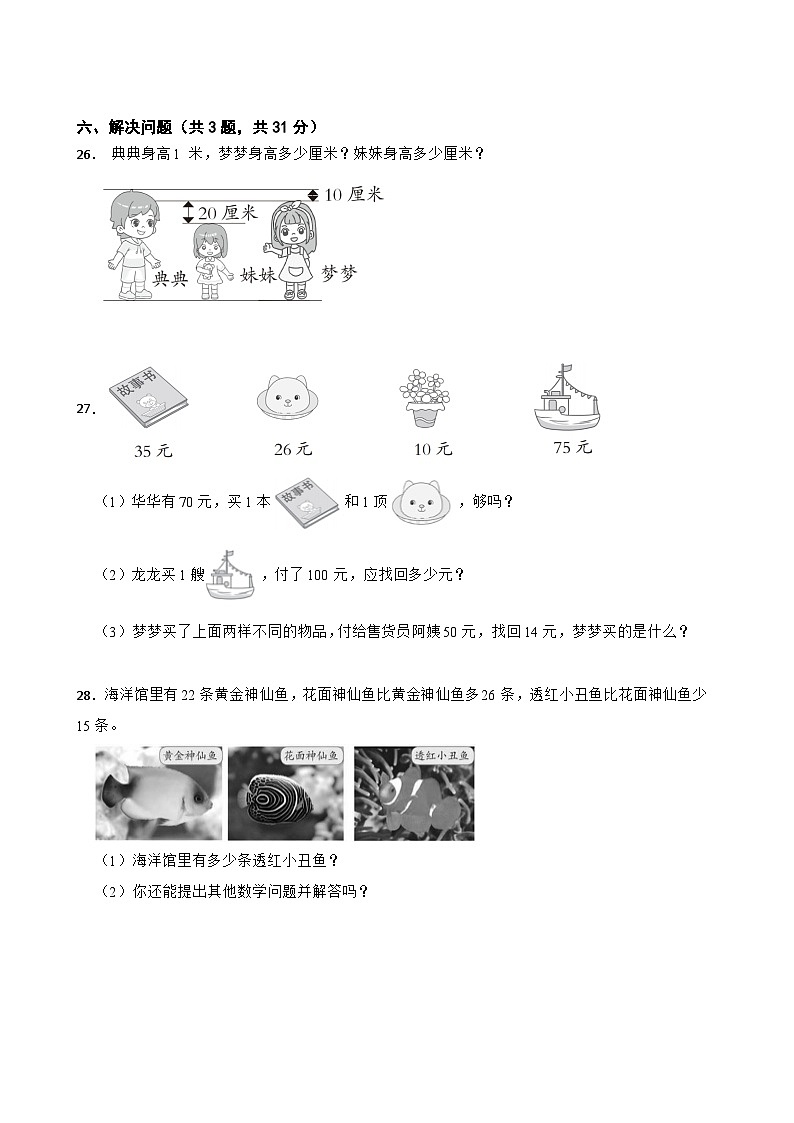 六、解决问题（共 3 题，共 31 分）

26． 典典身高 1 米，梦梦身高多少厘米？妹妹身高多少厘米？

10 厘米
20 厘米
典典 妹妹 梦梦

27．

故事书
35 元 26 元 10 元 75 元

（1）华华有 70 元，买 1 本 故事书 和 1 顶 ，够吗？

（2）龙龙买 1 艘 ，付了 100 元，应找回多少元？

（3）梦梦买了上面两样不同的物品，付给售货员阿姨 50 元，找回 14 元，梦梦买的是什么？

28．海洋馆里有 22 条黄金神仙鱼，花面神仙鱼比黄金神仙鱼多 26 条，透红小丑鱼比花面神仙鱼少 15 条。

黄金神仙鱼 花面神仙鱼 透红小丑鱼

（1）海洋馆里有多少条透红小丑鱼？

（2）你还能提出其他数学问题并解答吗？