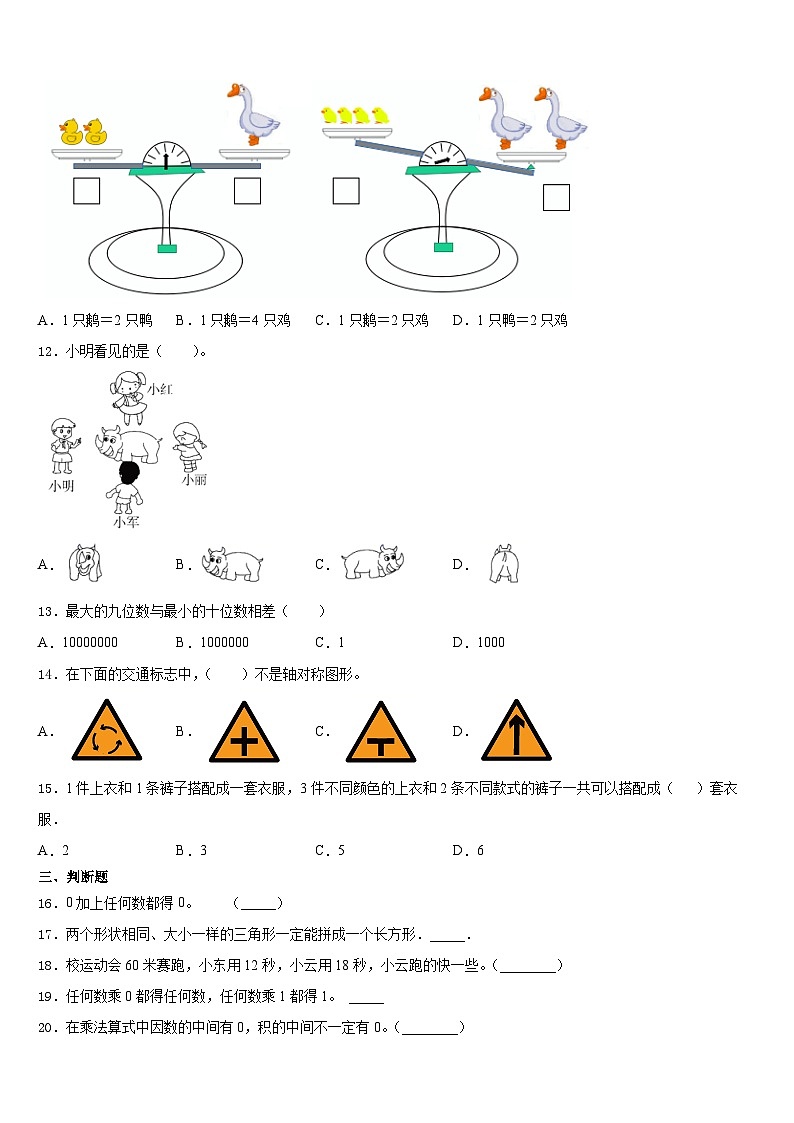 A．1 只鹅＝2 只鸭　B．1 只鹅＝4 只鸡　C．1 只鹅＝2 只鸡　D．1 只鸭＝2 只鸡

12．小明看见的是（　　）。

小红

小明

小丽

小军

A．　　B．　　C．　　D．

13．最大的九位数与最小的十位数相差（　　）

A．10000000　　B．1000000　　C．1　　D．1000

14．在下面的交通标志中，（　　）不是轴对称图形。

A．　　B．　　C．　　D．

15．1 件上衣和 1 条裤子搭配成一套衣服，3 件不同颜色的上衣和 2 条不同款式的裤子一共可以搭配成（　　）套衣服．

A．2　　B．3　　C．5　　D．6

三、判断题

16．0 加上任何数都得 0。　（_____）

17．两个形状相同、大小一样的三角形一定能拼成一个长方形．_____．

18．校运动会 60 米赛跑，小东用 12 秒，小云用 18 秒，小云跑的快一些。(________)

19．任何数乘 0 都得任何数，任何数乘 1 都得 1。 _____

20．在乘法算式中因数的中间有 0，积的中间不一定有 0。(________)