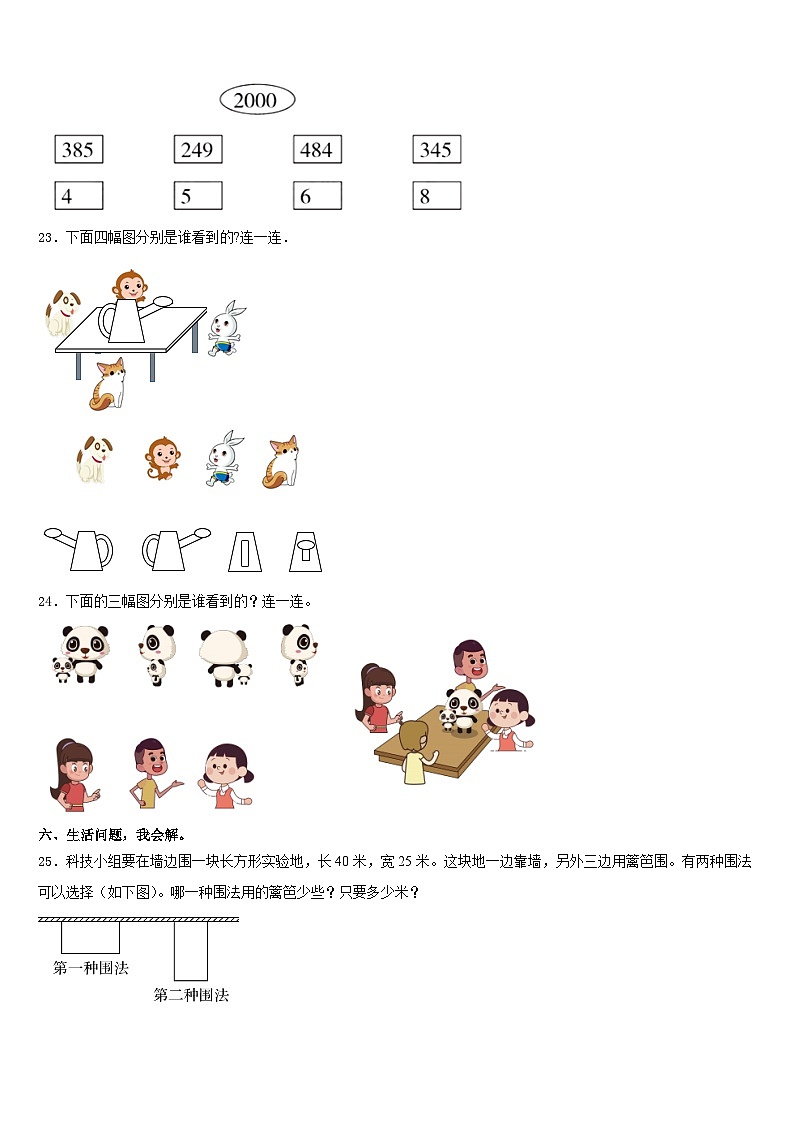 2000

385 249 484 345

4 5 6 8

23．下面四幅图分别是谁看到的?连一连．

24．下面的三幅图分别是谁看到的？连一连。

六、生活问题，我会解。

25．科技小组要在墙边围一块长方形实验地，长40米，宽25米。这块地一边靠墙，另外三边用篱笆围。有两种围法可以选择（如下图）。哪一种围法用的篱笆少些？只要多少米？

第一种围法

第二种围法