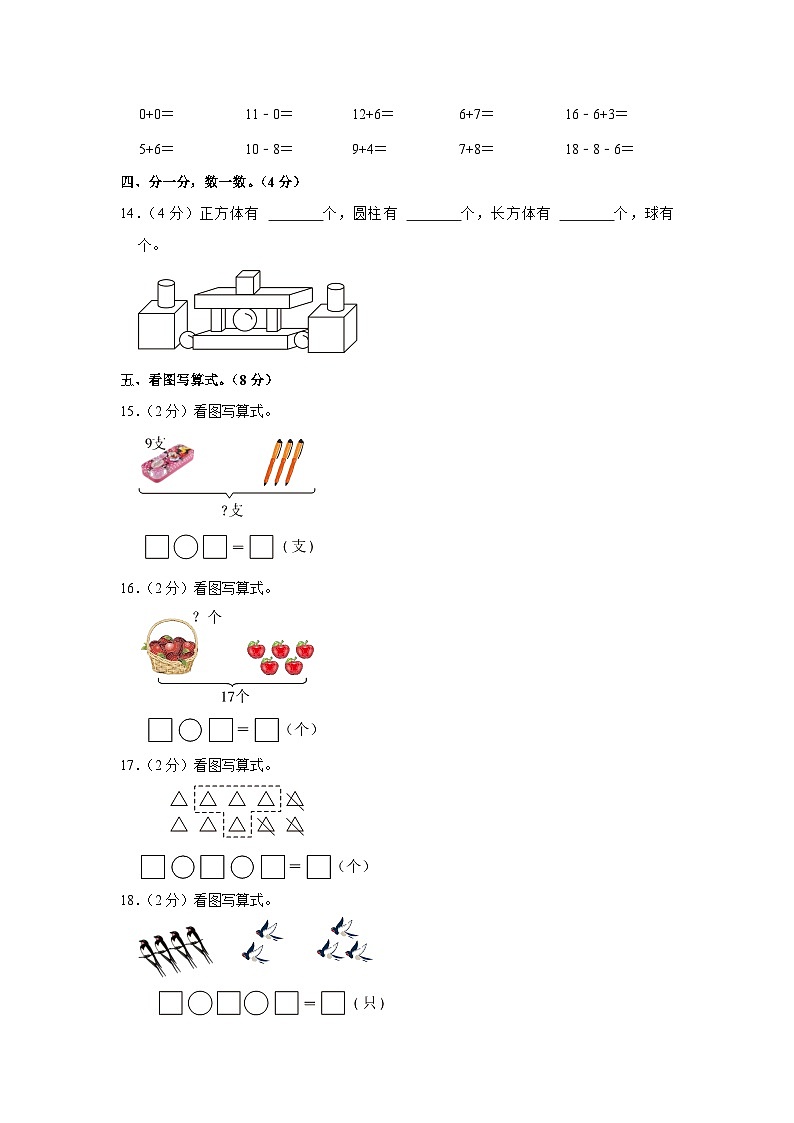 0+0＝　　11－0＝　　12+6＝　　6+7＝　　16－6+3＝

5+6＝　　10－8＝　　9+4＝　　7+8＝　　18－8－6＝

四、分一分，数一数。（4分）

14．（4分）正方体有 ______个，圆柱有 ______个，长方体有 ______个，球有 个。

五、看图写算式。（8分）

15．（2分）看图写算式。

9支

?支

□○□＝□（支）

16．（2分）看图写算式。

? 个

17个

□○□＝□（个）

17．（2分）看图写算式。

□○□○□＝□（个）

18．（2分）看图写算式。

□○□○□＝□（只）