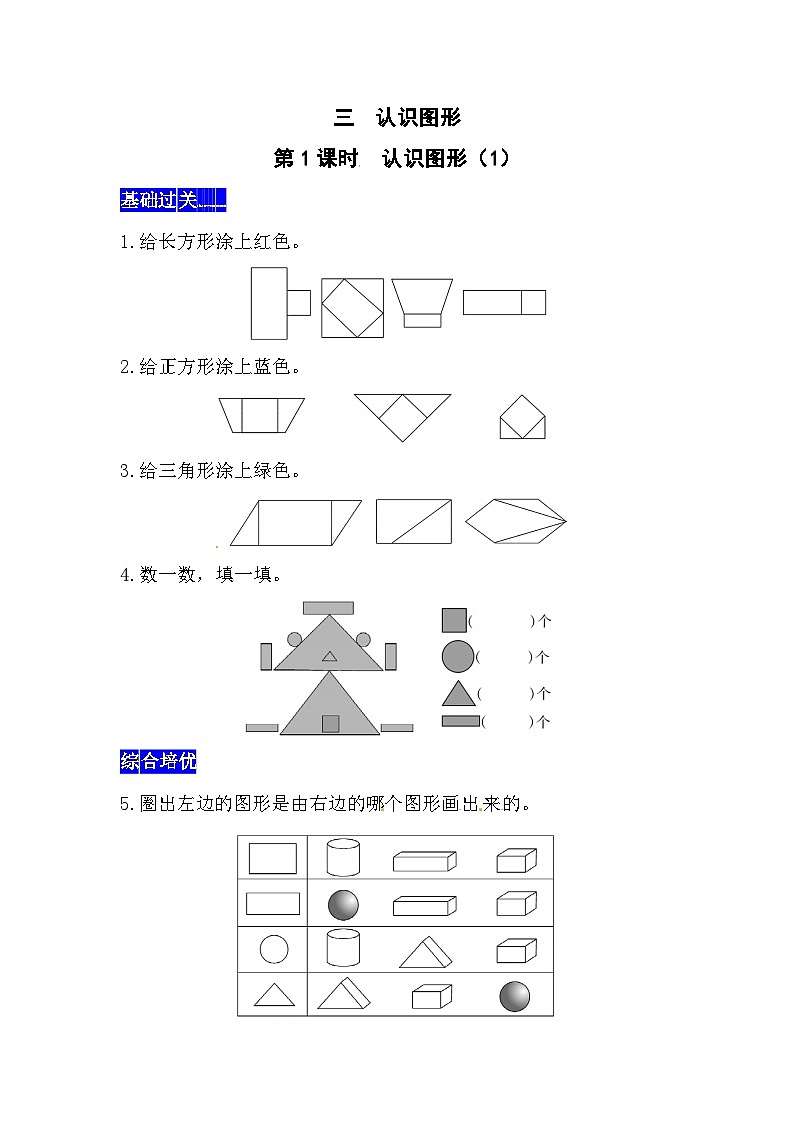 三 认识图形

第1课时 认识图形（1）

基础过关

1.给长方形涂上红色。

2.给正方形涂上蓝色。

3.给三角形涂上绿色。

4.数一数，填一填。

(　　)个
(　　)个
(　　)个
(　　)个

综合培优

5.圈出左边的图形是由右边的哪个图形画出来的。