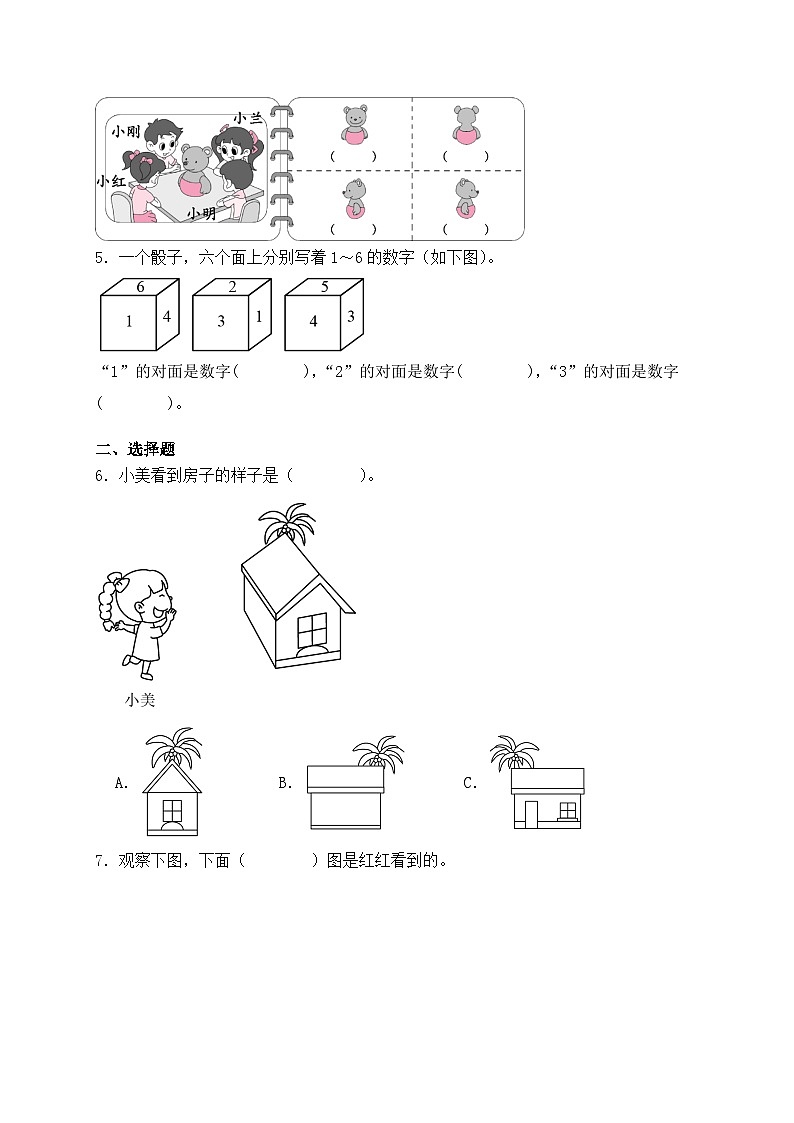 小刚 小兰 小红 小明

(　　) (　　)

(　　) (　　)

5．一个骰子，六个面上分别写着 1～6 的数字（如下图）。

6 1 4　2 3 1　5 4 3

“1”的对面是数字(　　　)，“2”的对面是数字(　　　)，“3”的对面是数字(　　　)。

二、选择题

6．小美看到房子的样子是（　　　）。

小美

A.　B.　C.

7．观察下图，下面（　　　）图是红红看到的。