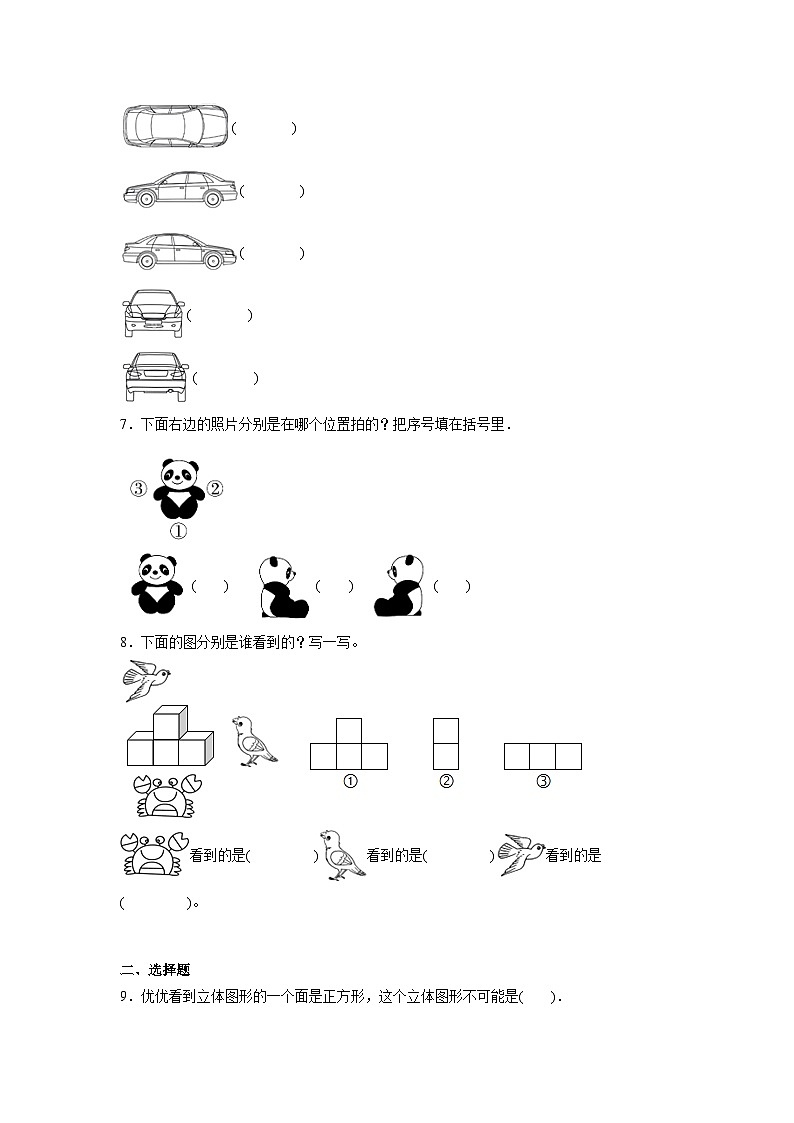 (　　)

(　　)

(　　)

(　　)

(　　)

7．下面右边的照片分别是在哪个位置拍的？把序号填在括号里．

③ ② ①

(　) (　) (　)

8．下面的图分别是谁看到的？写一写。

① ② ③

看到的是(　　　) 看到的是(　　　) 看到的是(　　　)。

二、选择题

9．优优看到立体图形的一个面是正方形，这个立体图形不可能是(　　)．