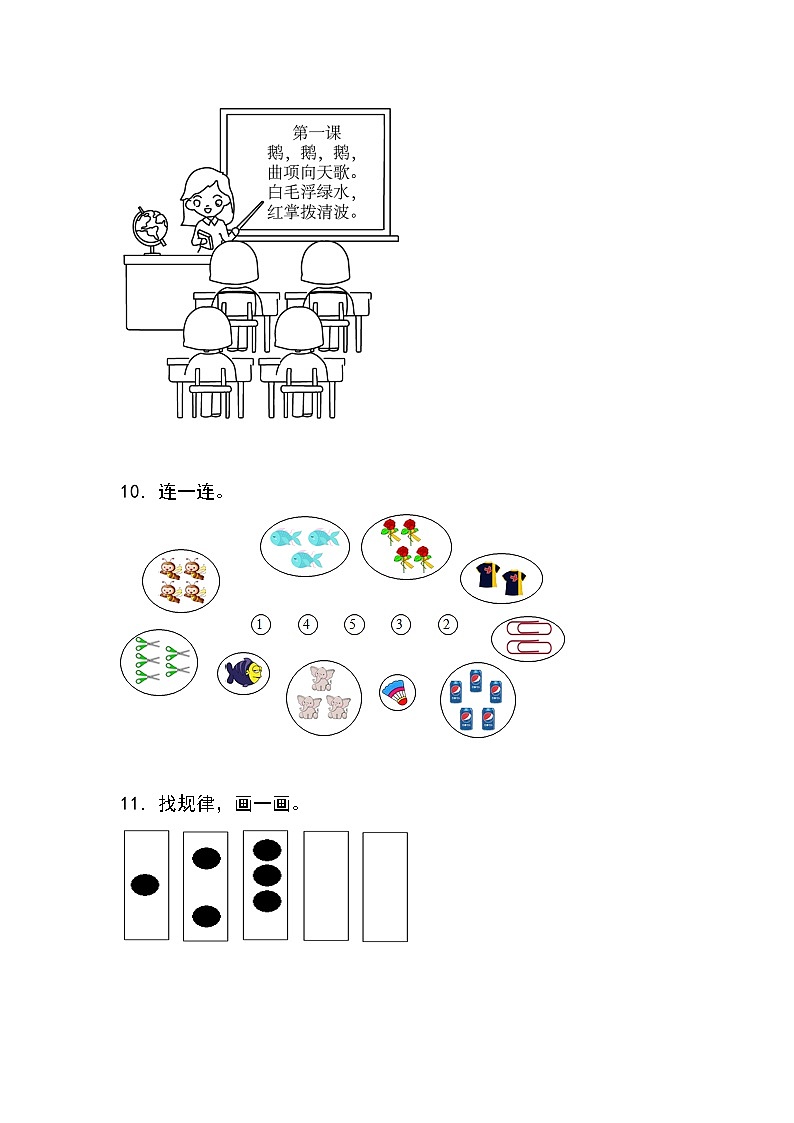 第一课
鹅，鹅，鹅，
曲项向天歌。
白毛浮绿水，
红掌拨清波。

10．连一连。

1　4　5　3　2

11．找规律，画一画。