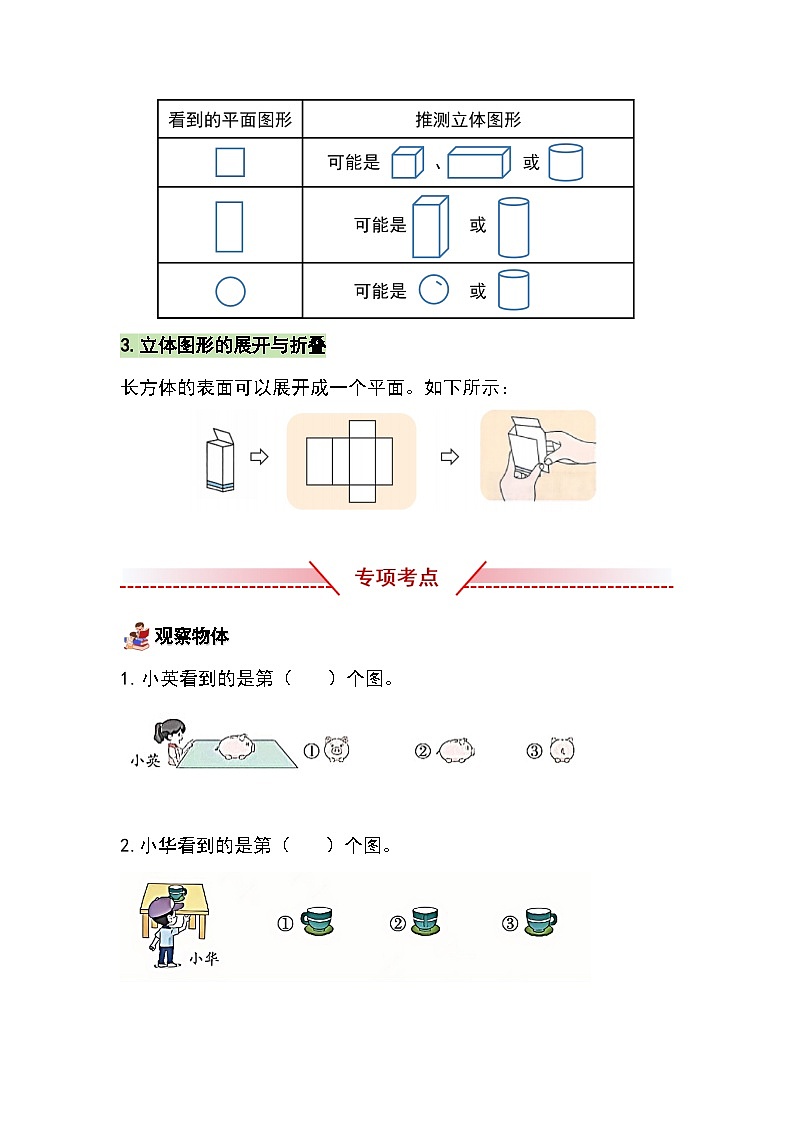 | 看到的平面图形 | 推测立体图形 |
|---|---|
|  | 可能是 、 或 |
|  | 可能是 或 |
|  | 可能是 或 |

3. 立体图形的展开与折叠

长方体的表面可以展开成一个平面。如下所示：

专项考点

观察物体

1. 小英看到的是第（ ）个图。

小英 ① ② ③

2. 小华看到的是第（ ）个图。

小华 ① ② ③