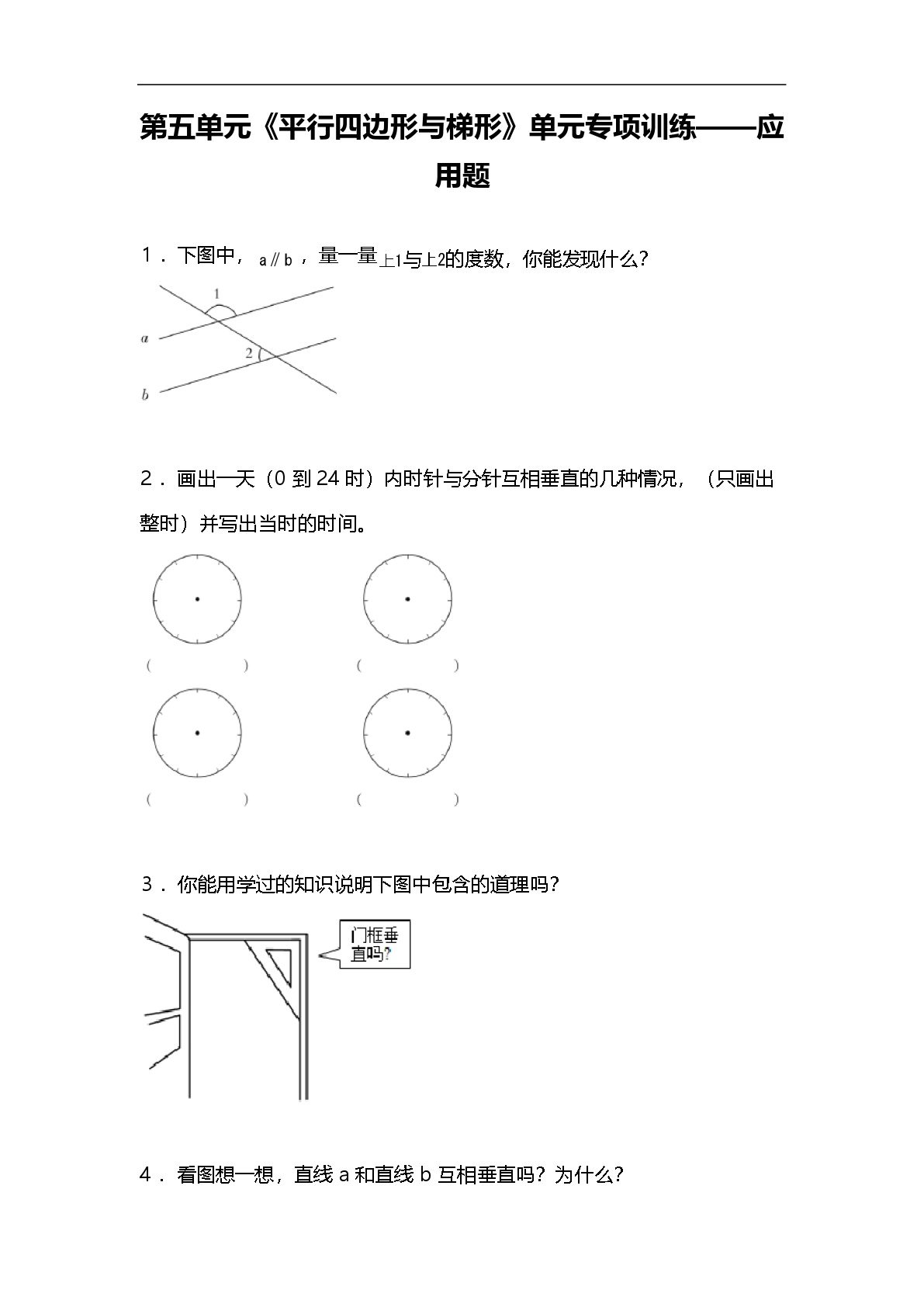 第五单元《平行四边形与梯形》单元专项训练——应用题

1．下图中，$a // b$，量一量$\angle 1$与$\angle 2$的度数，你能发现什么？

1

a

2

b

2．画出一天（0 到 24 时）内时针与分针互相垂直的几种情况，（只画出整时）并写出当时的时间。

(　　　　)　(　　　　)

(　　　　)　(　　　　)

3．你能用学过的知识说明下图中包含的道理吗？

门框垂直吗?

4．看图想一想，直线 a 和直线 b 互相垂直吗？为什么？