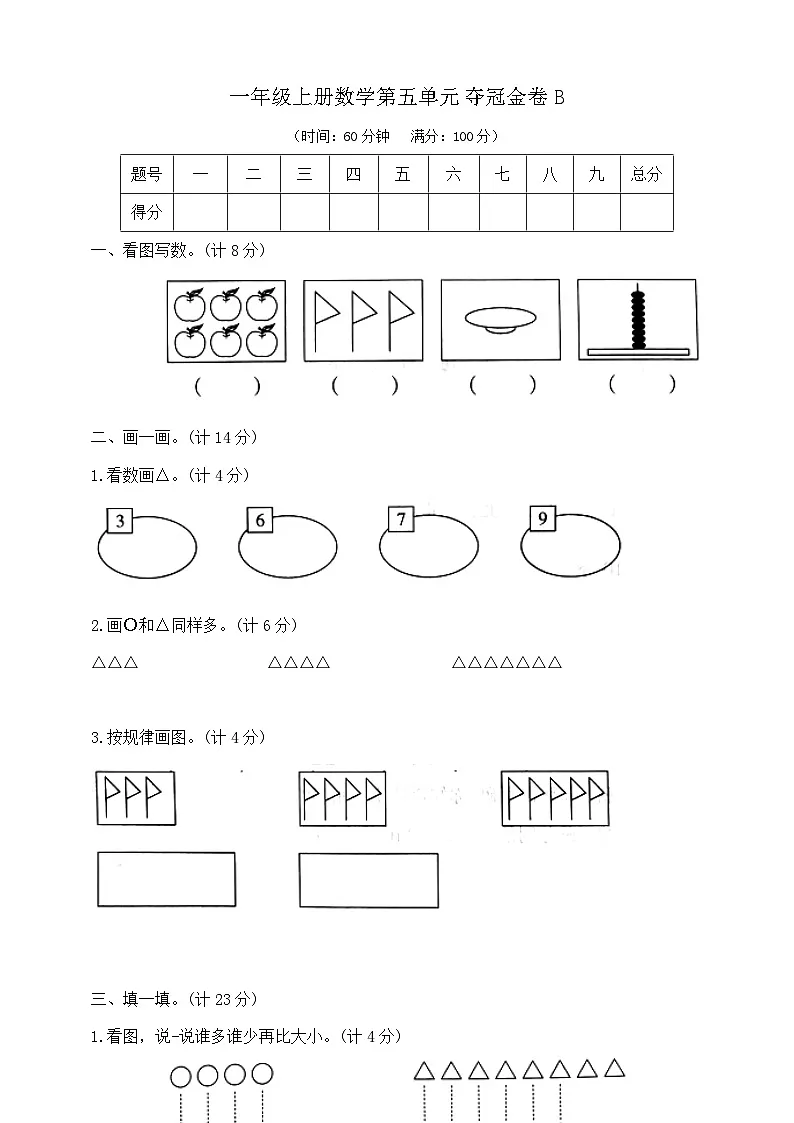 一年级上册数学第五单元 夺冠金卷 B

（时间：60 分钟　满分：100 分）

| 题号 | 一 | 二 | 三 | 四 | 五 | 六 | 七 | 八 | 九 | 总分 |
|---|---|---|---|---|---|---|---|---|---|---|
| 得分 | | | | | | | | | | |

一、看图写数。（计 8 分）

（　）　（　）　（　）　（　）

二、画一画。（计 14 分）

1.看数画△。（计 4 分）

3　6　7　9

2.画○和△同样多。（计 6 分）

△△△　△△△△　△△△△△△△

3.按规律画图。（计 4 分）

三、填一填。（计 23 分）

1.看图，说-说谁多谁少再比大小。（计 4 分）

○○○○　△△△△△△△△