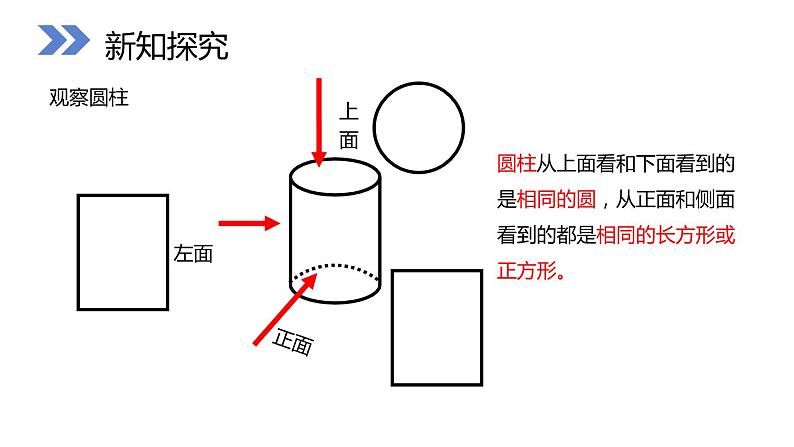 新知探究

观察圆柱

上面

左面

正面

圆柱从上面看和下面看到的是相同的圆，从正面和侧面看到的都是相同的长方形或正方形。