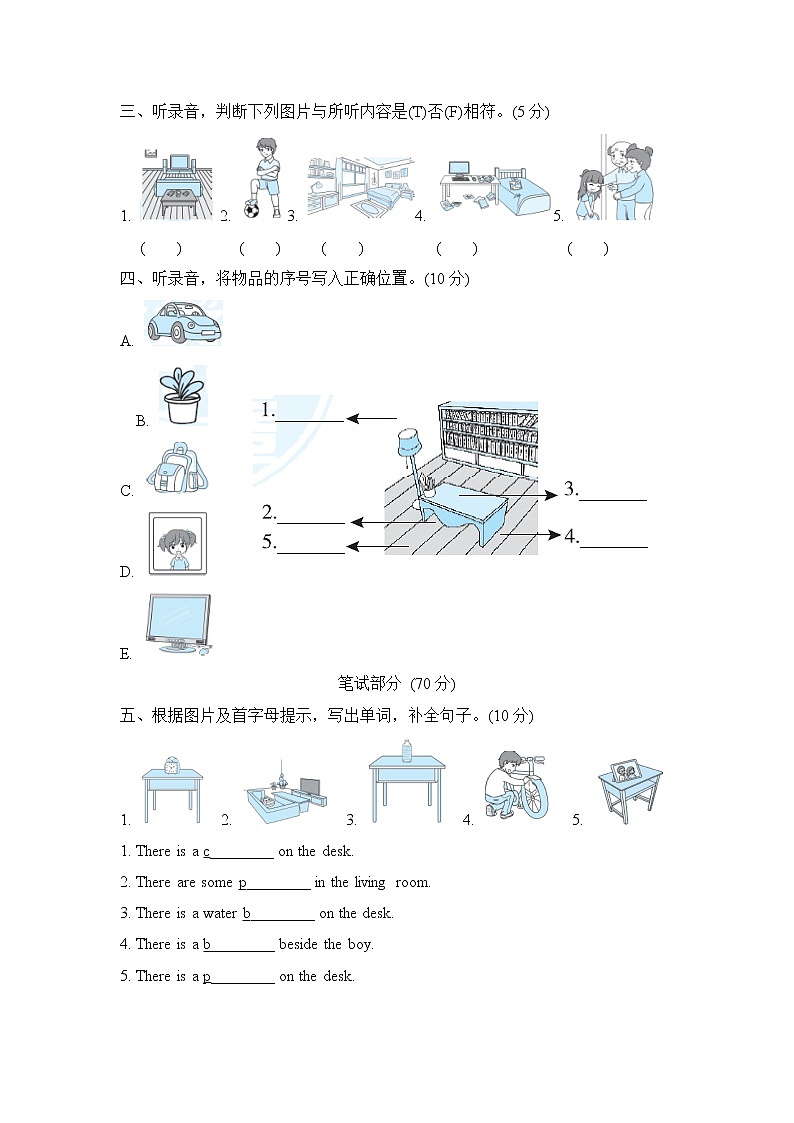 三、听录音，判断下列图片与所听内容是(T)否(F)相符。(5 分)

1. 2. 3. 4. 5.

( ) ( ) ( ) ( ) ( )

四、听录音，将物品的序号写入正确位置。(10 分)

A.

B.

C.

D.

E.

1.________

2.________

5.________

3.________

4.________

笔试部分 (70 分)

五、根据图片及首字母提示，写出单词，补全句子。(10 分)

1. 2. 3. 4. 5.

1. There is a c________ on the desk.

2. There are some p________ in the living room.

3. There is a water b________ on the desk.

4. There is a b________ beside the boy.

5. There is a p________ on the desk.