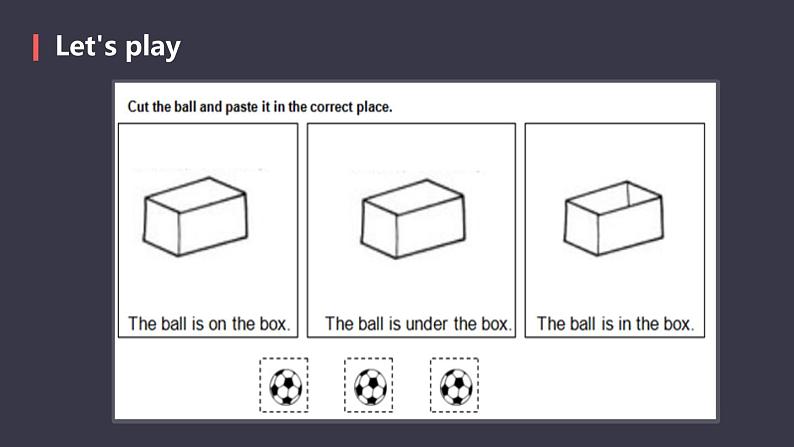 Let's play

Cut the ball and paste it in the correct place.

The ball is on the box.

The ball is under the box.

The ball is in the box.