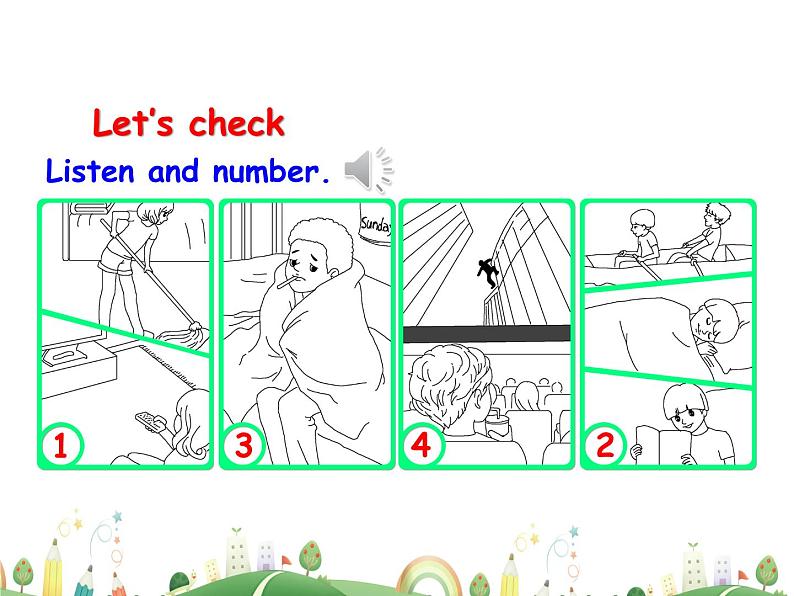 Let's check

Listen and number.

Sunday

1

3

4

2