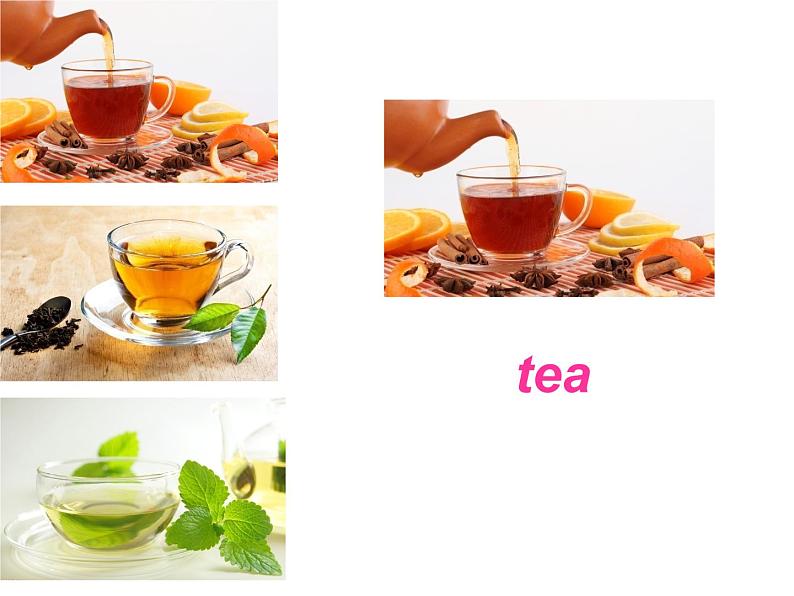 tea