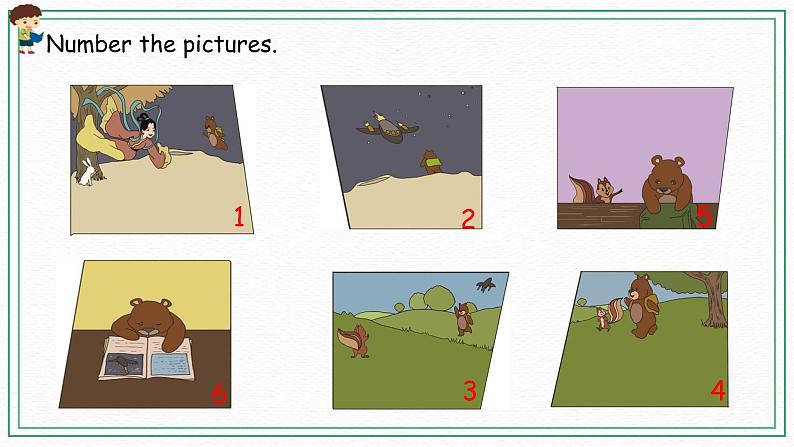 Number the pictures.

1

2

5

6

3

4