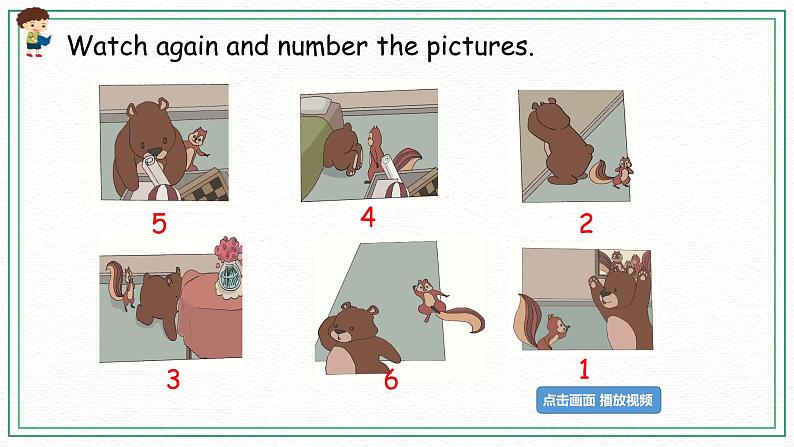 Watch again and number the pictures.

5

4

2

3

6

1

点击画面 播放视频