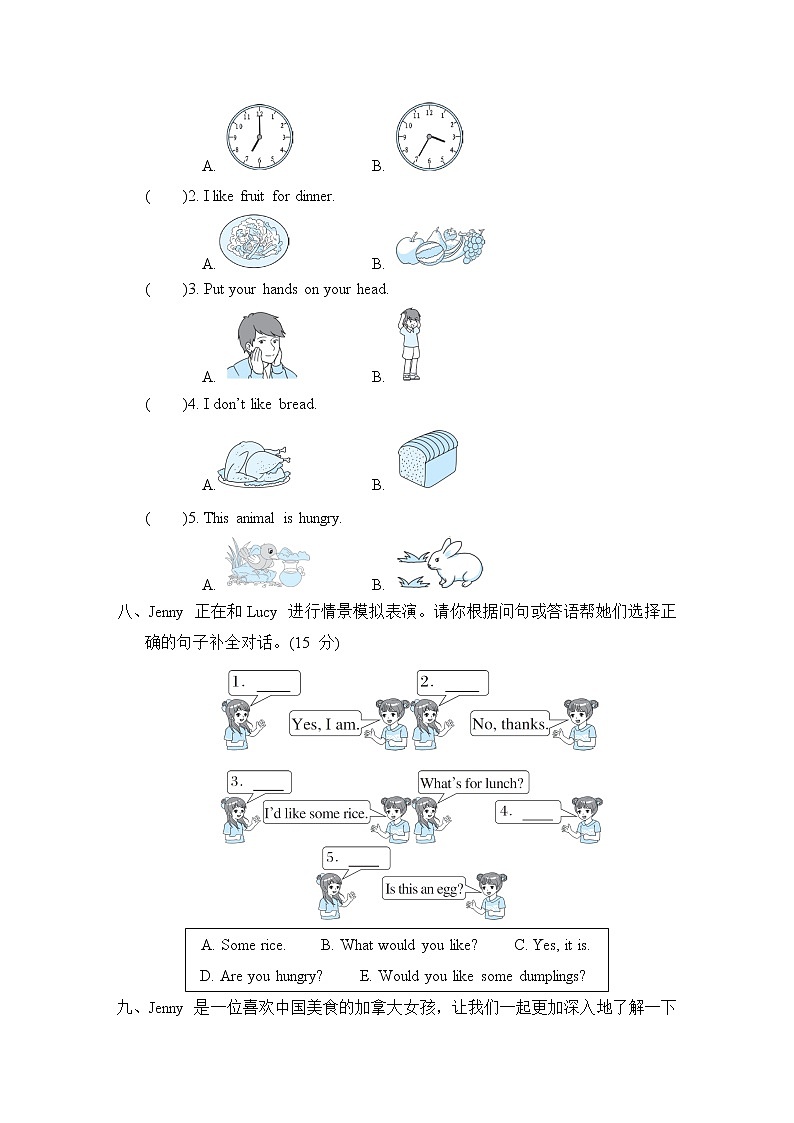 A.　　　　　　　　B.

(　　)2. I like fruit for dinner.

A.　　　　　　　　B.

(　　)3. Put your hands on your head.

A.　　　　　　　　B.

(　　)4. I don't like bread.

A.　　　　　　　　B.

(　　)5. This animal is hungry.

A.　　　　　　　　B.

八、Jenny 正在和 Lucy 进行情景模拟表演。请你根据问句或答语帮她们选择正确的句子补全对话。(15 分)

1. ____

Yes, I am.

2. ____

No, thanks.

3. ____

I'd like some rice.

What's for lunch?

4. ____

5. ____

Is this an egg?

A. Some rice.　B. What would you like?　C. Yes, it is.
D. Are you hungry?　E. Would you like some dumplings?

九、Jenny 是一位喜欢中国美食的加拿大女孩，让我们一起更加深入地了解一下