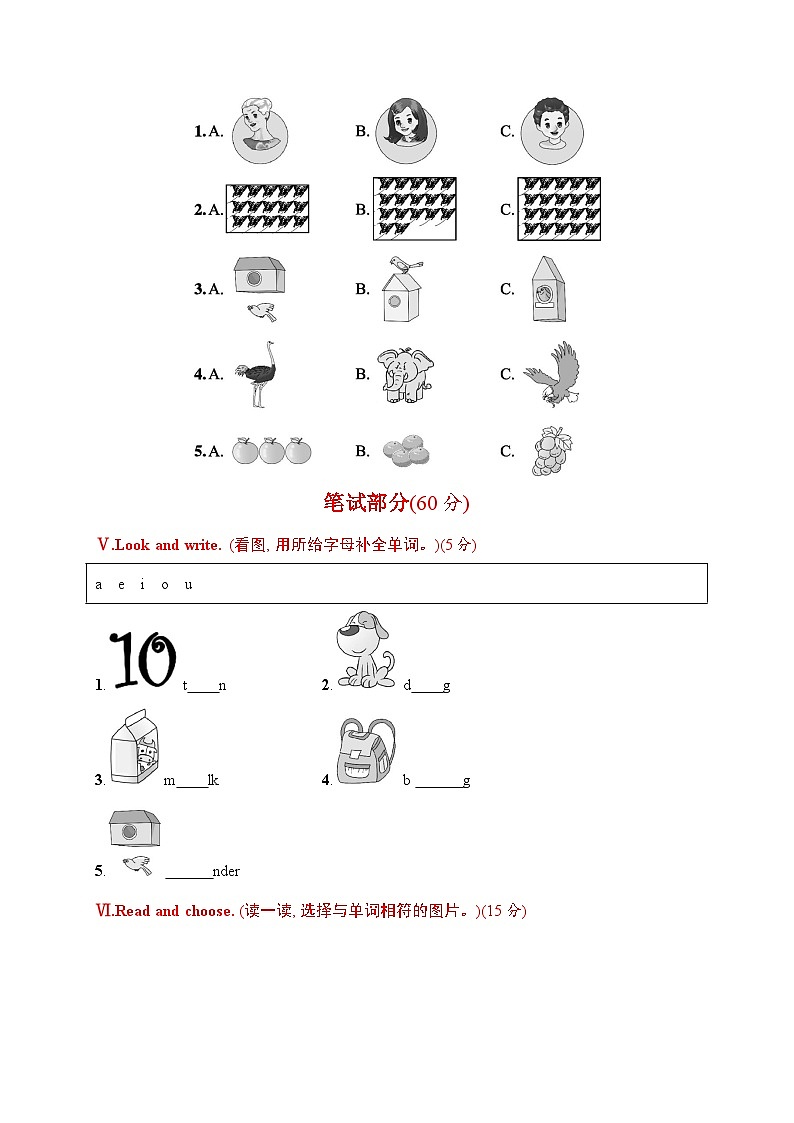 1. A. B. C.

2. A. B. C.

3. A. B. C.

4. A. B. C.

5. A. B. C.

笔试部分(60 分)

Ⅴ.Look and write. (看图, 用所给字母补全单词。)(5 分)

a e i o u

1. 10 t____n

2. d____g

3. m____lk

4. b ______g

5. ______nder

Ⅵ.Read and choose. (读一读, 选择与单词相符的图片。)(15 分)