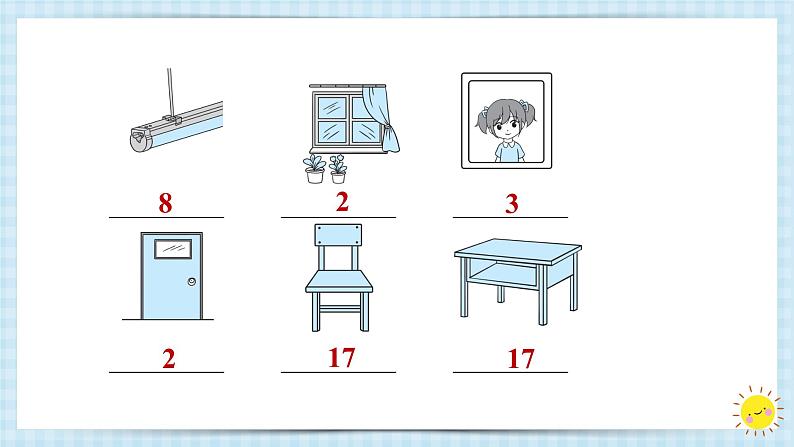 8

2

3

2

17

17